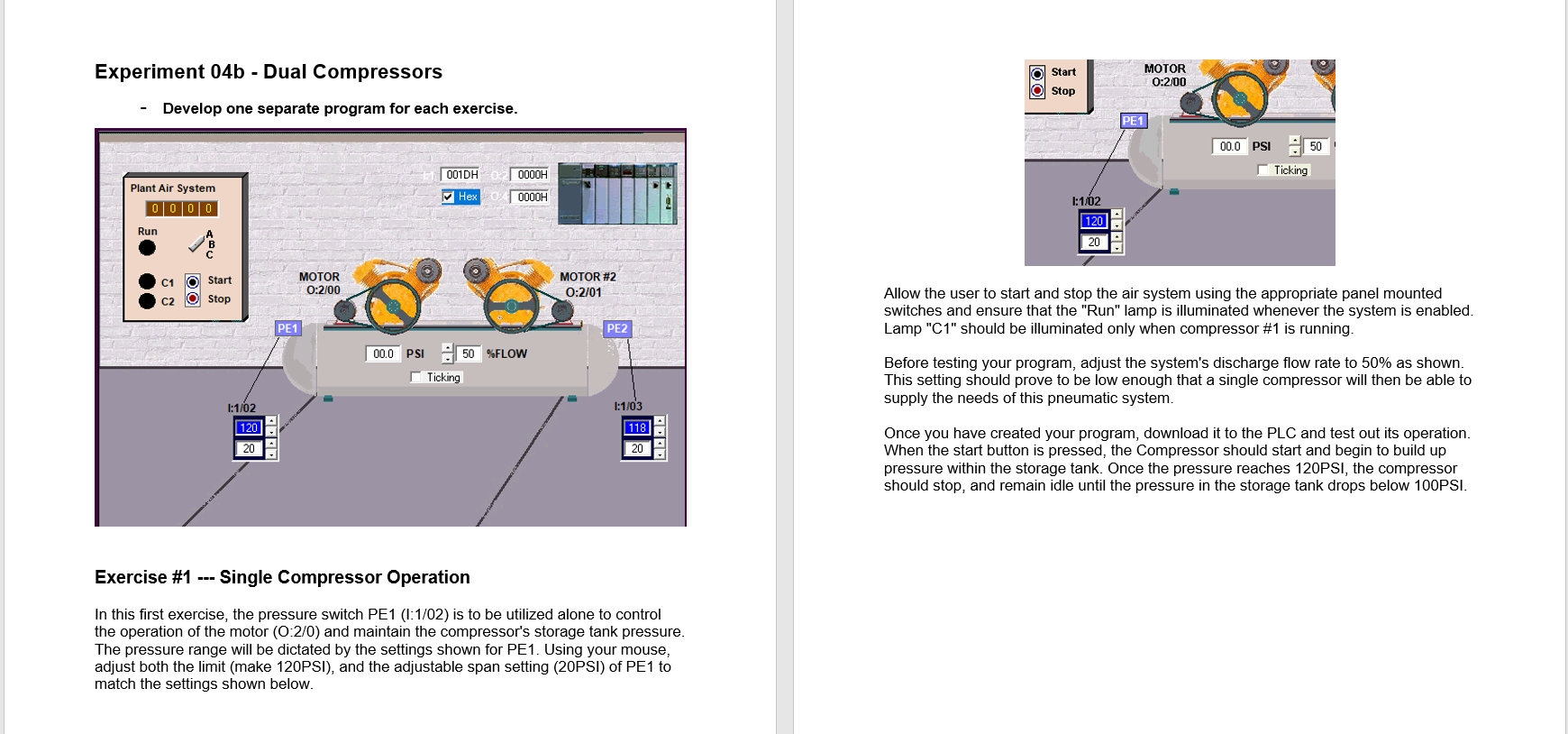 Experiment 04b - Dual Compressors

- Develop one separate program for each exercise.

Plant Air System
0 0 0 0
Run
A
B
C
C1
C2
Start
Stop

I:1 001DH
O:2 0000H
Hex
O:4 0000H

MOTOR
O:2/00

MOTOR #2
O:2/01

PE1
PE2

00.0 PSI 50 %FLOW
Ticking

I:1/02
120
20

I:1/03
118
20

Exercise #1 --- Single Compressor Operation

In this first exercise, the pressure switch PE1 (I:1/02) is to be utilized alone to control the operation of the motor (O:2/0) and maintain the compressor's storage tank pressure. The pressure range will be dictated by the settings shown for PE1. Using your mouse, adjust both the limit (make 120PSI), and the adjustable span setting (20PSI) of PE1 to match the settings shown below.

Start
Stop
MOTOR
O:2/00
PE1
00.0 PSI 50
Ticking
I:1/02
120
20

Allow the user to start and stop the air system using the appropriate panel mounted switches and ensure that the "Run" lamp is illuminated whenever the system is enabled. Lamp "C1" should be illuminated only when compressor #1 is running.

Before testing your program, adjust the system's discharge flow rate to 50% as shown. This setting should prove to be low enough that a single compressor will then be able to supply the needs of this pneumatic system.

Once you have created your program, download it to the PLC and test out its operation. When the start button is pressed, the Compressor should start and begin to build up pressure within the storage tank. Once the pressure reaches 120PSI, the compressor should stop, and remain idle until the pressure in the storage tank drops below 100PSI.