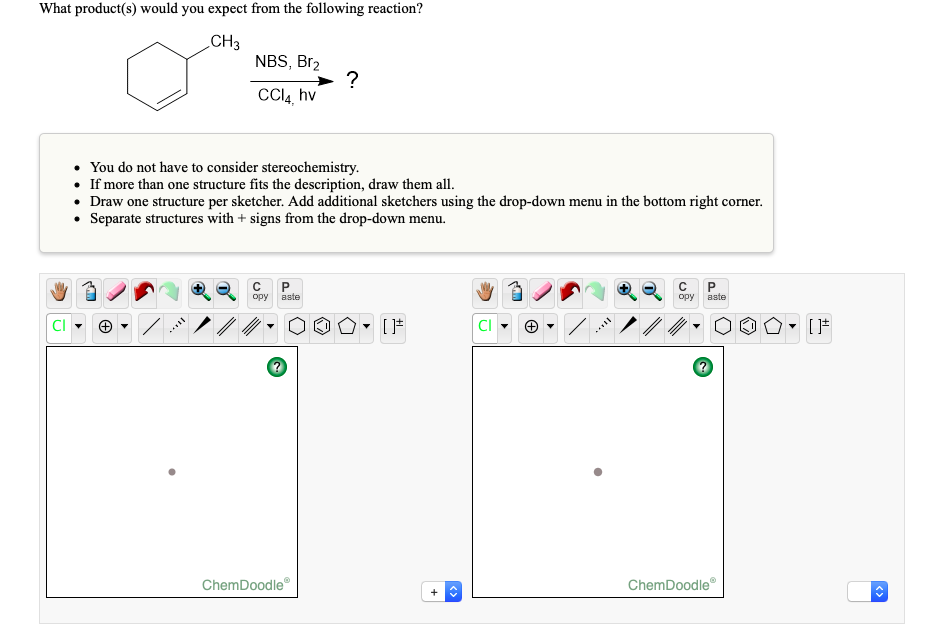 What product(s) would you expect from the following reaction?

$CH_3$

NBS, $Br_2$

$CCl_4$, hv

?

- You do not have to consider stereochemistry.
- If more than one structure fits the description, draw them all.
- Draw one structure per sketcher. Add additional sketchers using the drop-down menu in the bottom right corner.
- Separate structures with + signs from the drop-down menu.

C opy P aste

Cl

[ ]±

?

ChemDoodle®

+

C opy P aste

Cl

[ ]±

?

ChemDoodle®