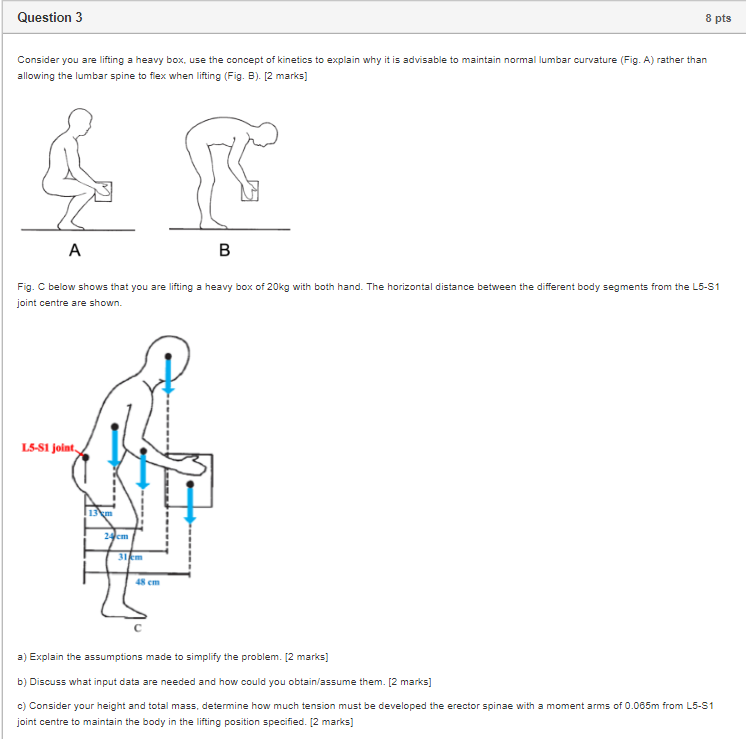 Question 3

8 pts

Consider you are lifting a heavy box, use the concept of kinetics to explain why it is advisable to maintain normal lumbar curvature (Fig. A) rather than allowing the lumbar spine to flex when lifting (Fig. B). [2 marks]

A

B

Fig. C below shows that you are lifting a heavy box of 20kg with both hand. The horizontal distance between the different body segments from the L5-S1 joint centre are shown.

L5-S1 joint

13 cm

24 cm

31 cm

48 cm

C

a) Explain the assumptions made to simplify the problem. [2 marks]

b) Discuss what input data are needed and how could you obtain/assume them. [2 marks]

c) Consider your height and total mass, determine how much tension must be developed the erector spinae with a moment arms of 0.065m from L5-S1 joint centre to maintain the body in the lifting position specified. [2 marks]