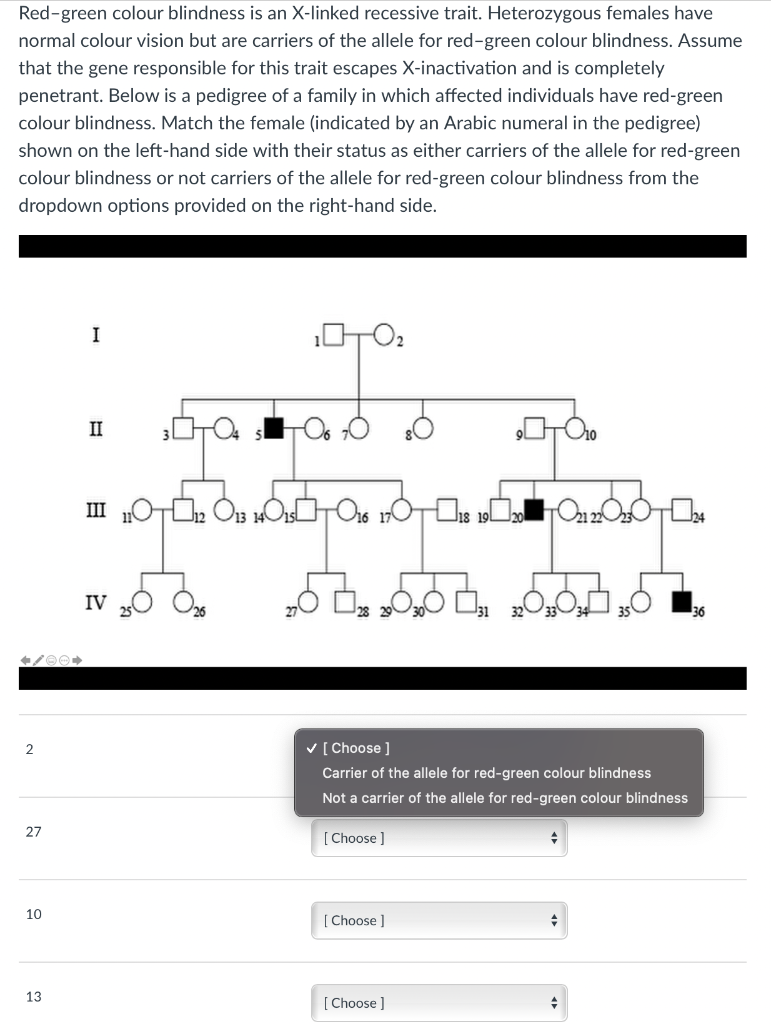 Red–green colour blindness is an X-linked recessive trait. Heterozygous females have normal colour vision but are carriers of the allele for red–green colour blindness. Assume that the gene responsible for this trait escapes X-inactivation and is completely penetrant. Below is a pedigree of a family in which affected individuals have red-green colour blindness. Match the female (indicated by an Arabic numeral in the pedigree) shown on the left-hand side with their status as either carriers of the allele for red-green colour blindness or not carriers of the allele for red-green colour blindness from the dropdown options provided on the right-hand side.

I
1 2

II
3 4 5 6 7 8 9 10

III
11 12 13 14 15 16 17 18 19 20 21 22 23 24

IV
25 26 27 28 29 30 31 32 33 34 35 36

2
✓ [ Choose ]
Carrier of the allele for red-green colour blindness
Not a carrier of the allele for red-green colour blindness

27
[ Choose ]

10
[ Choose ]

13
[ Choose ]