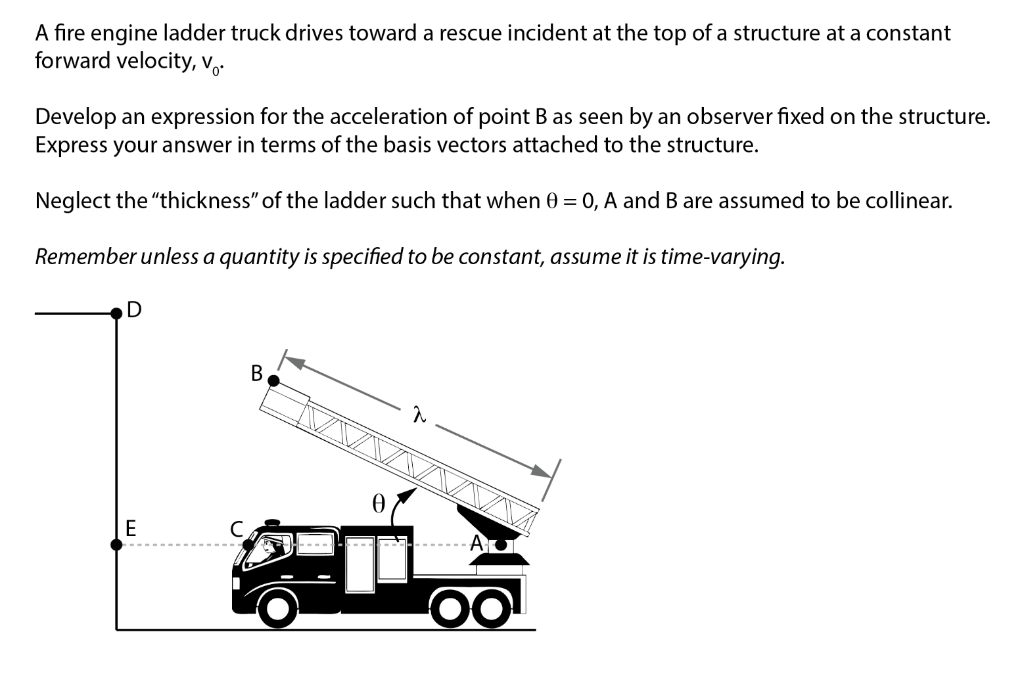 A fire engine ladder truck drives toward a rescue incident at the top of a structure at a constant forward velocity, $v_0$.

Develop an expression for the acceleration of point B as seen by an observer fixed on the structure. Express your answer in terms of the basis vectors attached to the structure.

Neglect the "thickness" of the ladder such that when $\theta = 0$, A and B are assumed to be collinear.

Remember unless a quantity is specified to be constant, assume it is time-varying.

D

B

$\lambda$

$\theta$

E

C

A