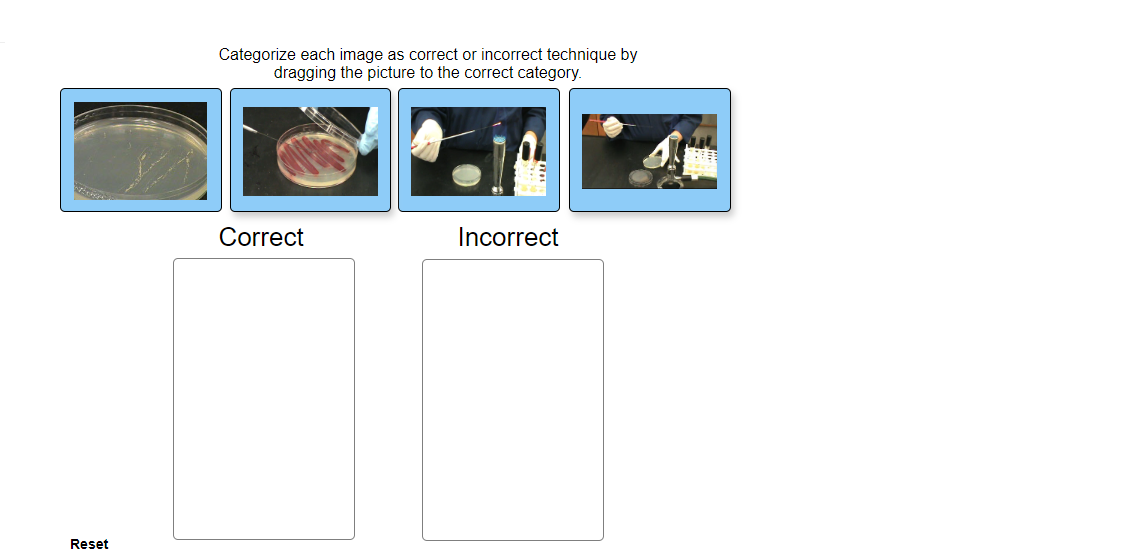 Categorize each image as correct or incorrect technique by dragging the picture to the correct category.

Correct

Incorrect

Reset