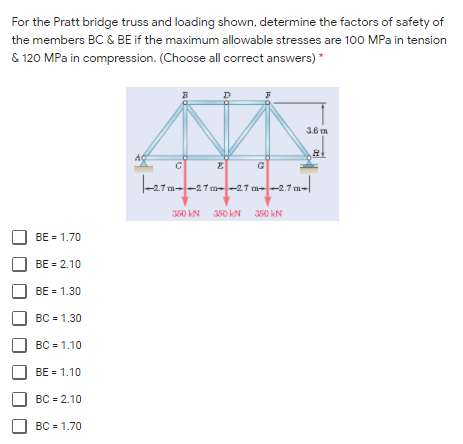 For the Pratt bridge truss and loading shown, determine the factors of safety of the members BC & BE if the maximum allowable stresses are 100 MPa in tension & 120 MPa in compression. (Choose all correct answers) *

B D F
3.6 m
A C E G H
2.7 m 2.7 m 2.7 m 2.7 m
350 kN 350 kN 350 kN

BE = 1.70

BE = 2.10

BE = 1.30

BC = 1.30

BC = 1.10

BE = 1.10

BC = 2.10

BC = 1.70