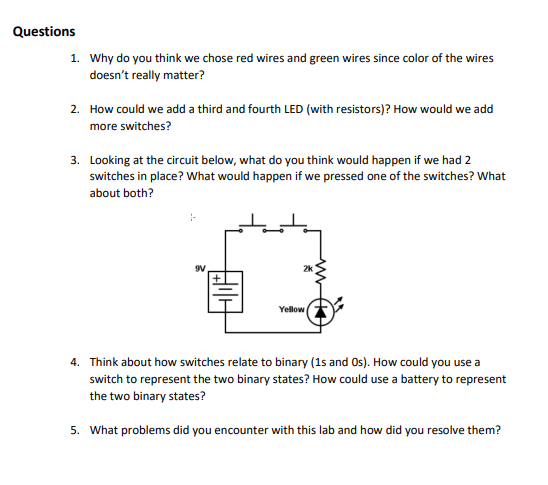 Questions

1. Why do you think we chose red wires and green wires since color of the wires doesn't really matter?

2. How could we add a third and fourth LED (with resistors)? How would we add more switches?

3. Looking at the circuit below, what do you think would happen if we had 2 switches in place? What would happen if we pressed one of the switches? What about both?

9V

+

2k

Yellow

4. Think about how switches relate to binary (1s and 0s). How could you use a switch to represent the two binary states? How could use a battery to represent the two binary states?

5. What problems did you encounter with this lab and how did you resolve them?