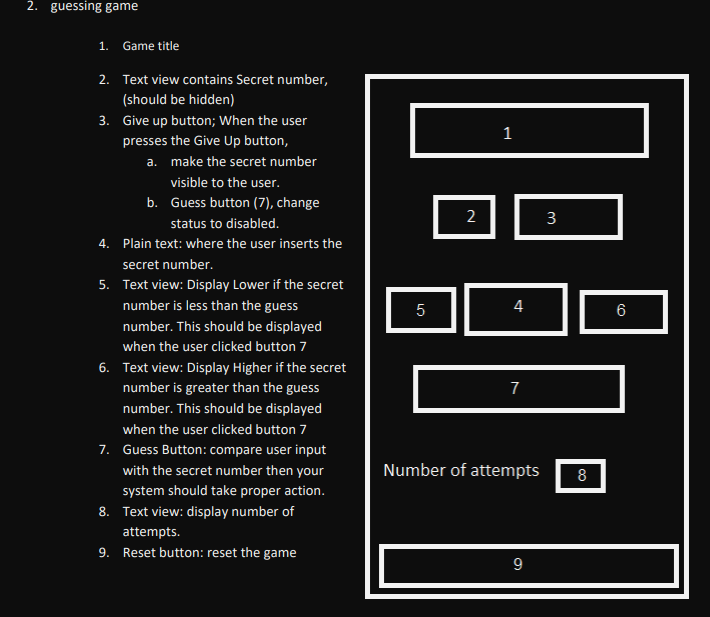 2. guessing game

1. Game title

2. Text view contains Secret number, (should be hidden)
3. Give up button; When the user presses the Give Up button,
a. make the secret number visible to the user.
b. Guess button (7), change status to disabled.
4. Plain text: where the user inserts the secret number.
5. Text view: Display Lower if the secret number is less than the guess number. This should be displayed when the user clicked button 7
6. Text view: Display Higher if the secret number is greater than the guess number. This should be displayed when the user clicked button 7
7. Guess Button: compare user input with the secret number then your system should take proper action.
8. Text view: display number of attempts.
9. Reset button: reset the game

1

2 3

5 4 6

7

Number of attempts 8

9