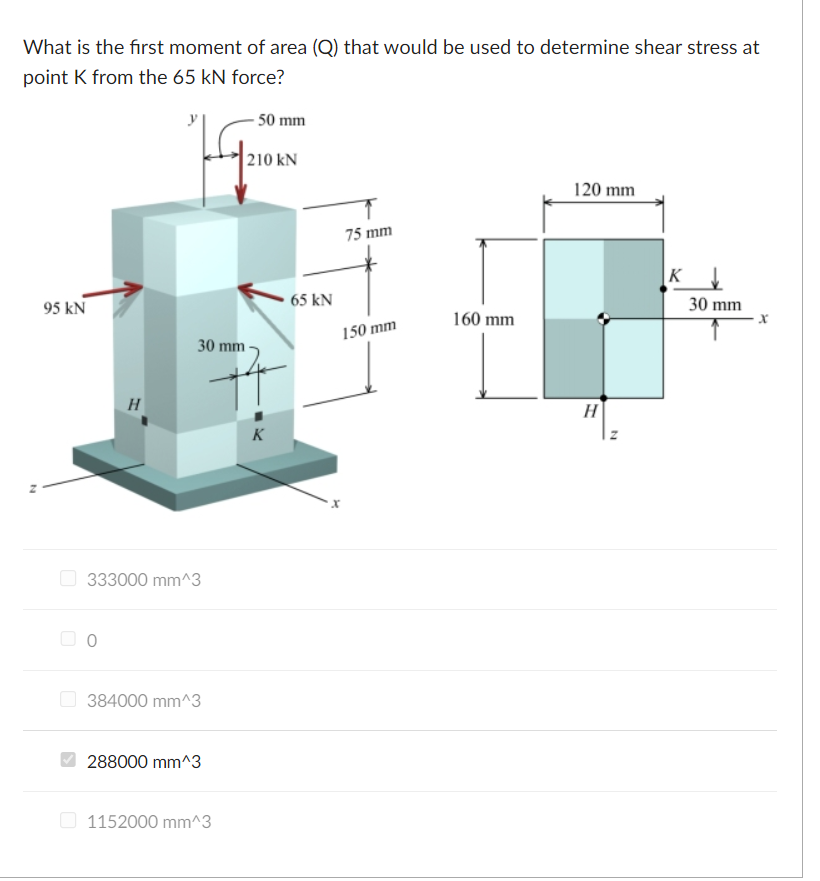 What is the first moment of area (Q) that would be used to determine shear stress at point K from the 65 kN force?

y
50 mm
210 kN
75 mm
95 kN
65 kN
150 mm
30 mm
H
K
z
x

120 mm
K
30 mm
160 mm
x
H
z

333000 mm^3

0

384000 mm^3

288000 mm^3

1152000 mm^3