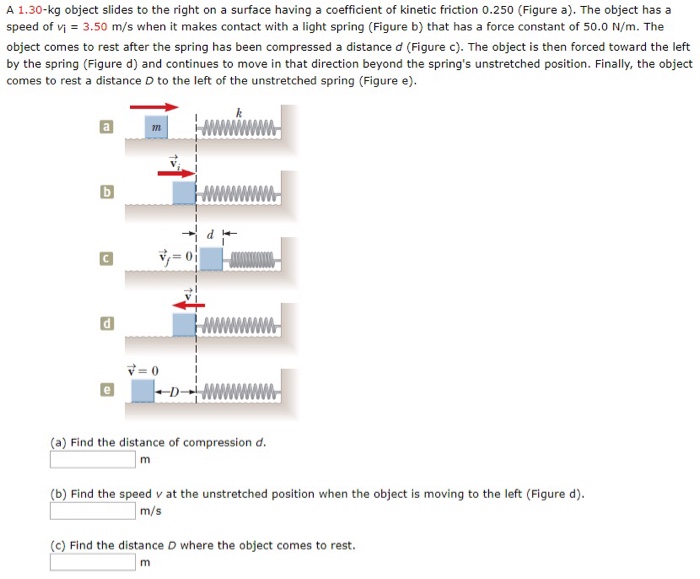 A 1.30-kg object slides to the right on a surface having a coefficient of kinetic friction 0.250 (Figure a). The object has a speed of $v_i$ = 3.50 m/s when it makes contact with a light spring (Figure b) that has a force constant of 50.0 N/m. The object comes to rest after the spring has been compressed a distance $d$ (Figure c). The object is then forced toward the left by the spring (Figure d) and continues to move in that direction beyond the spring's unstretched position. Finally, the object comes to rest a distance $D$ to the left of the unstretched spring (Figure e).

a
$m$
$k$

b
$\vec{v}_i$

c
$d$
$\vec{v}_f = 0$

d
$\vec{v}$

e
$\vec{v} = 0$
$D$

(a) Find the distance of compression $d$.
m

(b) Find the speed $v$ at the unstretched position when the object is moving to the left (Figure d).
m/s

(c) Find the distance $D$ where the object comes to rest.
m