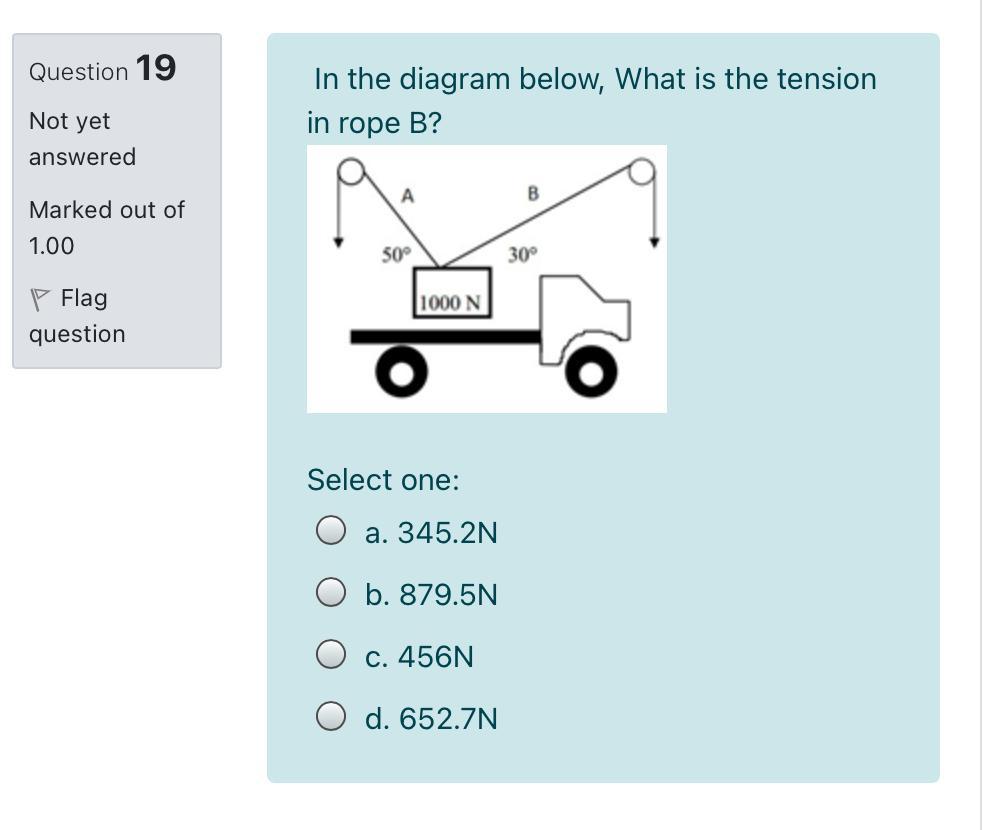 Question 19

Not yet answered

Marked out of 1.00

Flag question

In the diagram below, What is the tension in rope B?

A

B

50°

30°

1000 N

Select one:

a. 345.2N

b. 879.5N

c. 456N

d. 652.7N