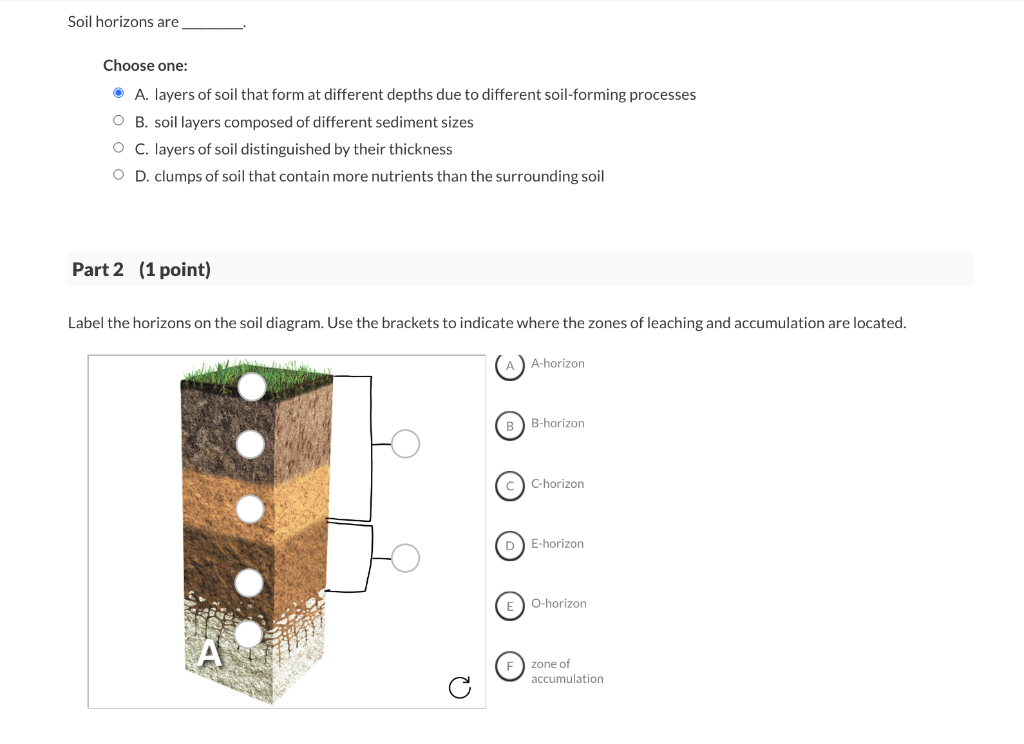 Soil horizons are ________.

Choose one:

A. layers of soil that form at different depths due to different soil-forming processes

B. soil layers composed of different sediment sizes

C. layers of soil distinguished by their thickness

D. clumps of soil that contain more nutrients than the surrounding soil

Part 2 (1 point)

Label the horizons on the soil diagram. Use the brackets to indicate where the zones of leaching and accumulation are located.

A

A A-horizon

B B-horizon

C C-horizon

D E-horizon

E O-horizon

F zone of accumulation