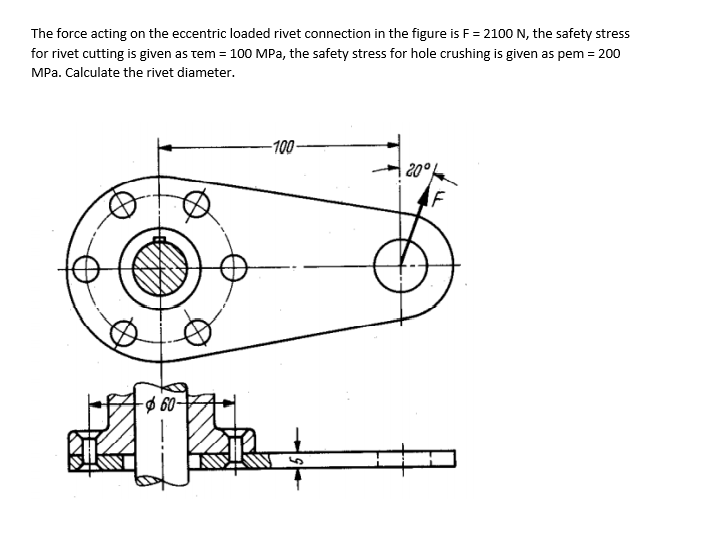 The force acting on the eccentric loaded rivet connection in the figure is F = 2100 N, the safety stress for rivet cutting is given as τem = 100 MPa, the safety stress for hole crushing is given as pem = 200 MPa. Calculate the rivet diameter.

100

20°

F

ϕ 60

5