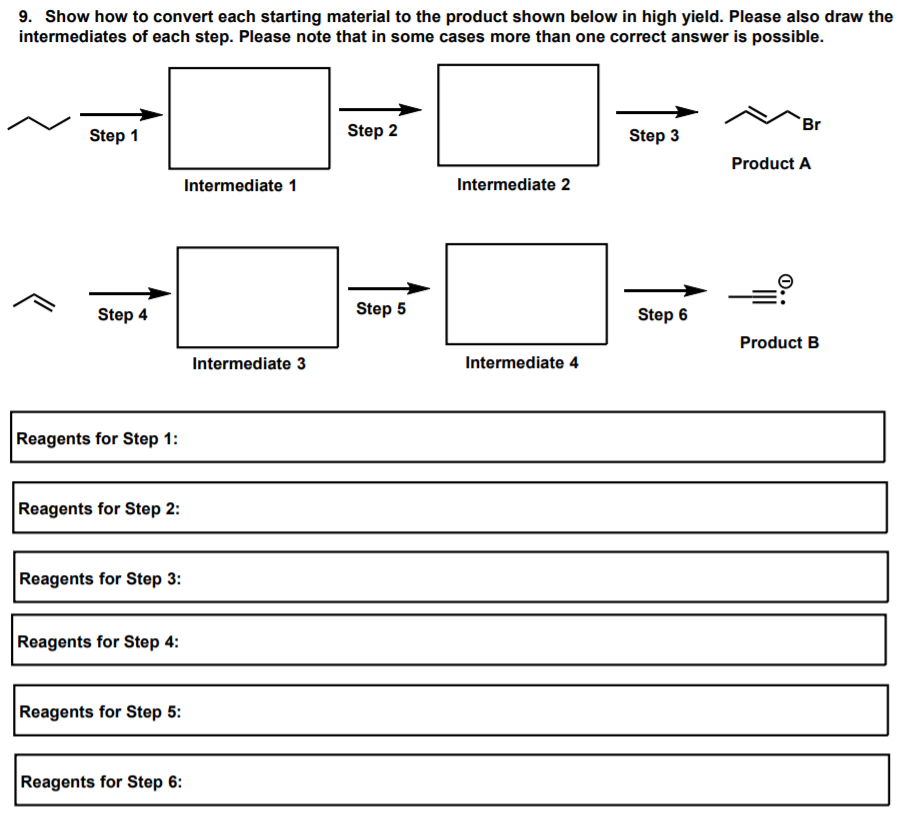 9. Show how to convert each starting material to the product shown below in high yield. Please also draw the intermediates of each step. Please note that in some cases more than one correct answer is possible.

Step 1

Intermediate 1

Step 2

Intermediate 2

Step 3

Br

Product A

Step 4

Intermediate 3

Step 5

Intermediate 4

Step 6

Product B

Reagents for Step 1:

Reagents for Step 2:

Reagents for Step 3:

Reagents for Step 4:

Reagents for Step 5:

Reagents for Step 6: