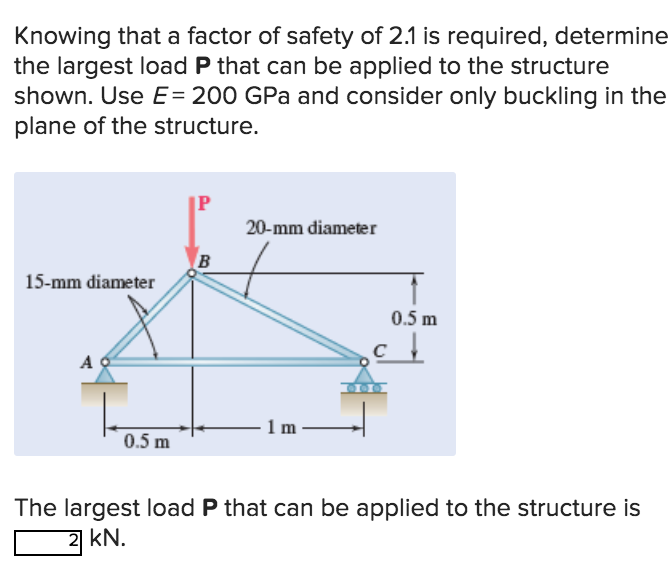 Knowing that a factor of safety of 2.1 is required, determine the largest load **P** that can be applied to the structure shown. Use $E = 200$ GPa and consider only buckling in the plane of the structure.

P
20-mm diameter
B
15-mm diameter
0.5 m
A
C
0.5 m
1 m

The largest load **P** that can be applied to the structure is
2 kN.