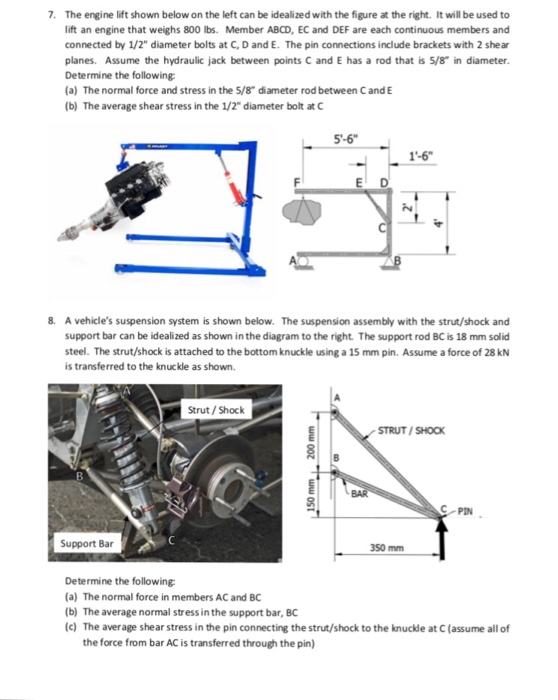 7. The engine lift shown below on the left can be idealized with the figure at the right. It will be used to lift an engine that weighs 800 lbs. Member ABCD, EC and DEF are each continuous members and connected by 1/2" diameter bolts at C, D and E. The pin connections include brackets with 2 shear planes. Assume the hydraulic jack between points C and E has a rod that is 5/8" in diameter. Determine the following:
(a) The normal force and stress in the 5/8" diameter rod between C and E
(b) The average shear stress in the 1/2" diameter bolt at C

5'-6"
1'-6"
F
E
D
C
2'
4'
A
B

8. A vehicle's suspension system is shown below. The suspension assembly with the strut/shock and support bar can be idealized as shown in the diagram to the right. The support rod BC is 18 mm solid steel. The strut/shock is attached to the bottom knuckle using a 15 mm pin. Assume a force of 28 kN is transferred to the knuckle as shown.

A
Strut / Shock
B
Support Bar
C

A
STRUT / SHOCK
200 mm
B
BAR
150 mm
C
PIN
350 mm

Determine the following:
(a) The normal force in members AC and BC
(b) The average normal stress in the support bar, BC
(c) The average shear stress in the pin connecting the strut/shock to the knuckle at C (assume all of the force from bar AC is transferred through the pin)