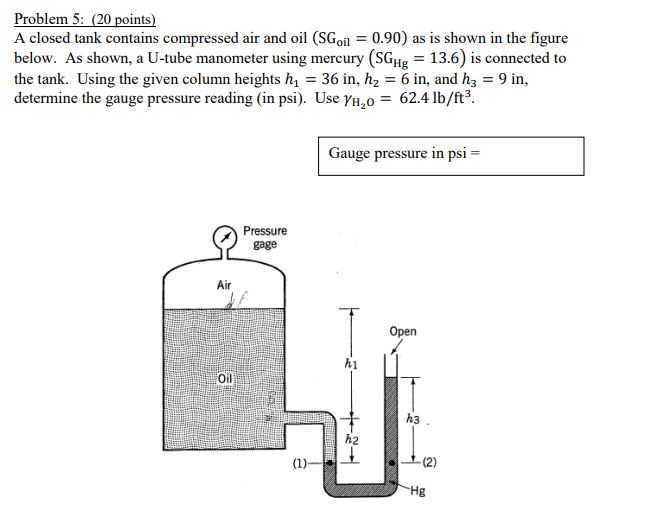 Problem 5: (20 points)
A closed tank contains compressed air and oil ($SG_{oil} = 0.90$) as is shown in the figure below. As shown, a U-tube manometer using mercury ($SG_{Hg} = 13.6$) is connected to the tank. Using the given column heights $h_1 = 36$ in, $h_2 = 6$ in, and $h_3 = 9$ in, determine the gauge pressure reading (in psi). Use $\gamma_{H_2O} = 62.4\ lb/ft^3$.

Gauge pressure in psi =

Pressure gage
Air
Oil
Open
$h_1$
$h_2$
$h_3$
(1)
(2)
Hg