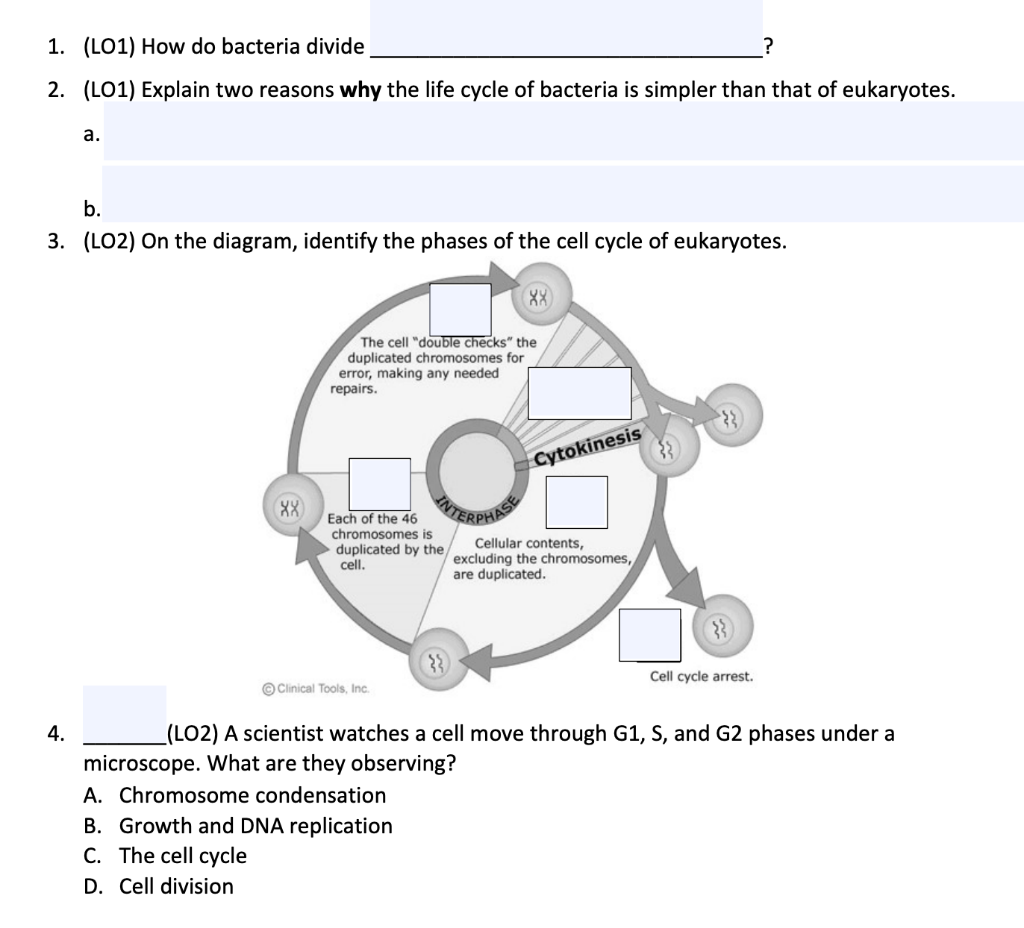 1. (LO1) How do bacteria divide ________________________________?

2. (LO1) Explain two reasons **why** the life cycle of bacteria is simpler than that of eukaryotes.

a.

b.

3. (LO2) On the diagram, identify the phases of the cell cycle of eukaryotes.

The cell "double checks" the duplicated chromosomes for error, making any needed repairs.

Cytokinesis

INTERPHASE

Each of the 46 chromosomes is duplicated by the cell.

Cellular contents, excluding the chromosomes, are duplicated.

Cell cycle arrest.

© Clinical Tools, Inc.

4. _______(LO2) A scientist watches a cell move through G1, S, and G2 phases under a microscope. What are they observing?

A. Chromosome condensation
B. Growth and DNA replication
C. The cell cycle
D. Cell division