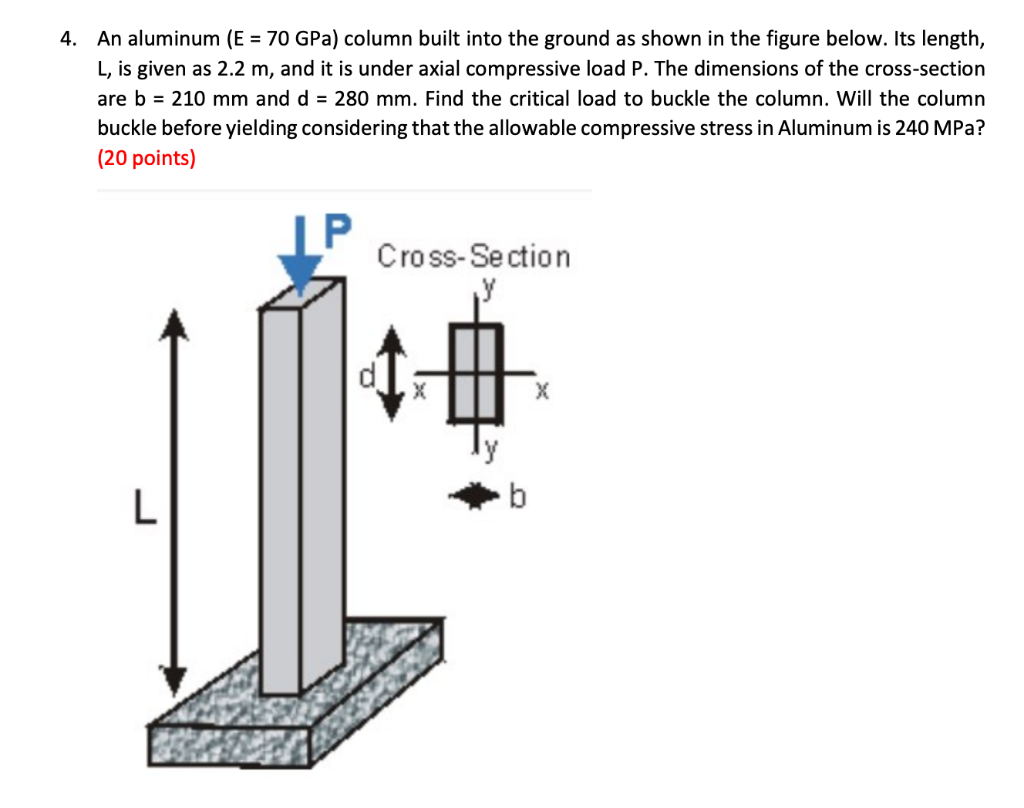 4. An aluminum (E = 70 GPa) column built into the ground as shown in the figure below. Its length, L, is given as 2.2 m, and it is under axial compressive load P. The dimensions of the cross-section are b = 210 mm and d = 280 mm. Find the critical load to buckle the column. Will the column buckle before yielding considering that the allowable compressive stress in Aluminum is 240 MPa?
(20 points)

P
Cross-Section
y
d
x
x
y
b
L