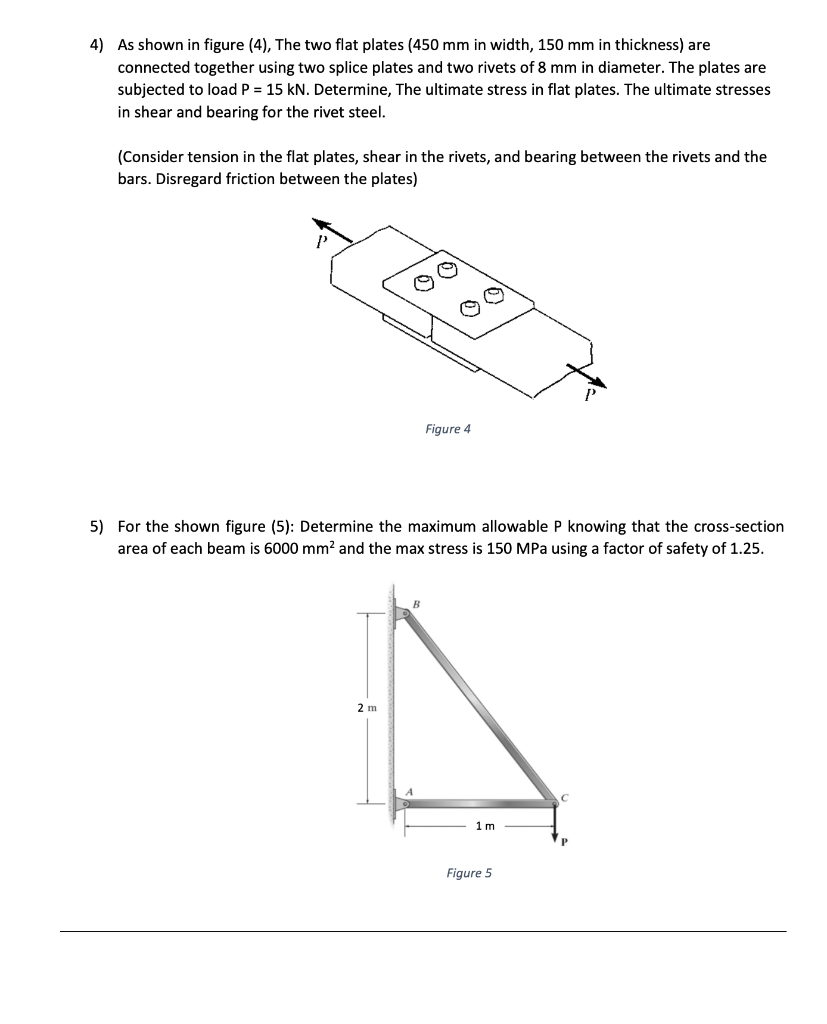 4) As shown in figure (4), The two flat plates (450 mm in width, 150 mm in thickness) are connected together using two splice plates and two rivets of 8 mm in diameter. The plates are subjected to load P = 15 kN. Determine, The ultimate stress in flat plates. The ultimate stresses in shear and bearing for the rivet steel.

(Consider tension in the flat plates, shear in the rivets, and bearing between the rivets and the bars. Disregard friction between the plates)

P

P

Figure 4

5) For the shown figure (5): Determine the maximum allowable P knowing that the cross-section area of each beam is 6000 mm$^2$ and the max stress is 150 MPa using a factor of safety of 1.25.

B

2 m

A

C

1 m

P

Figure 5