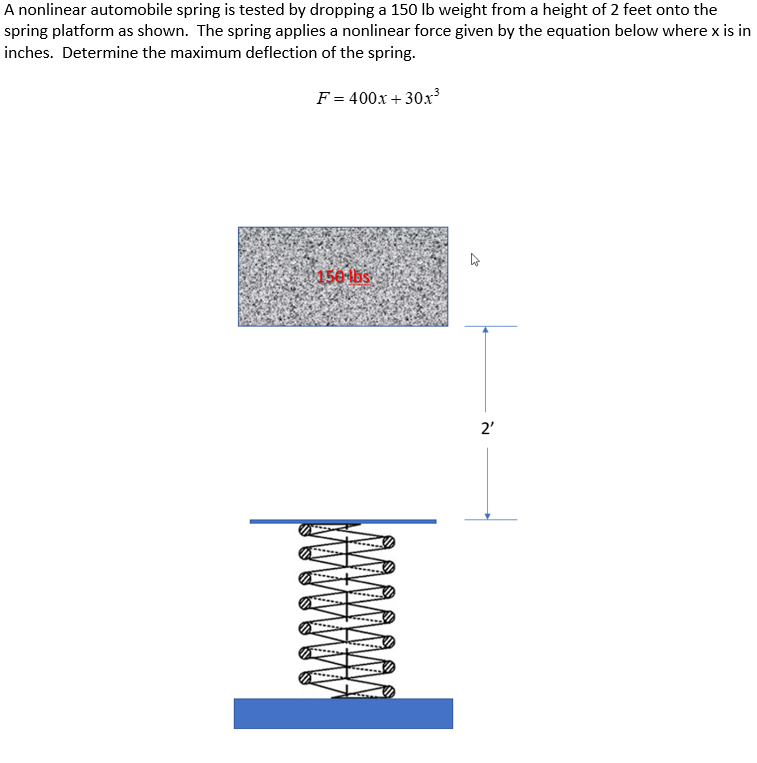 A nonlinear automobile spring is tested by dropping a 150 lb weight from a height of 2 feet onto the spring platform as shown. The spring applies a nonlinear force given by the equation below where x is in inches. Determine the maximum deflection of the spring.

$F = 400x + 30x^3$

150 lbs

2'