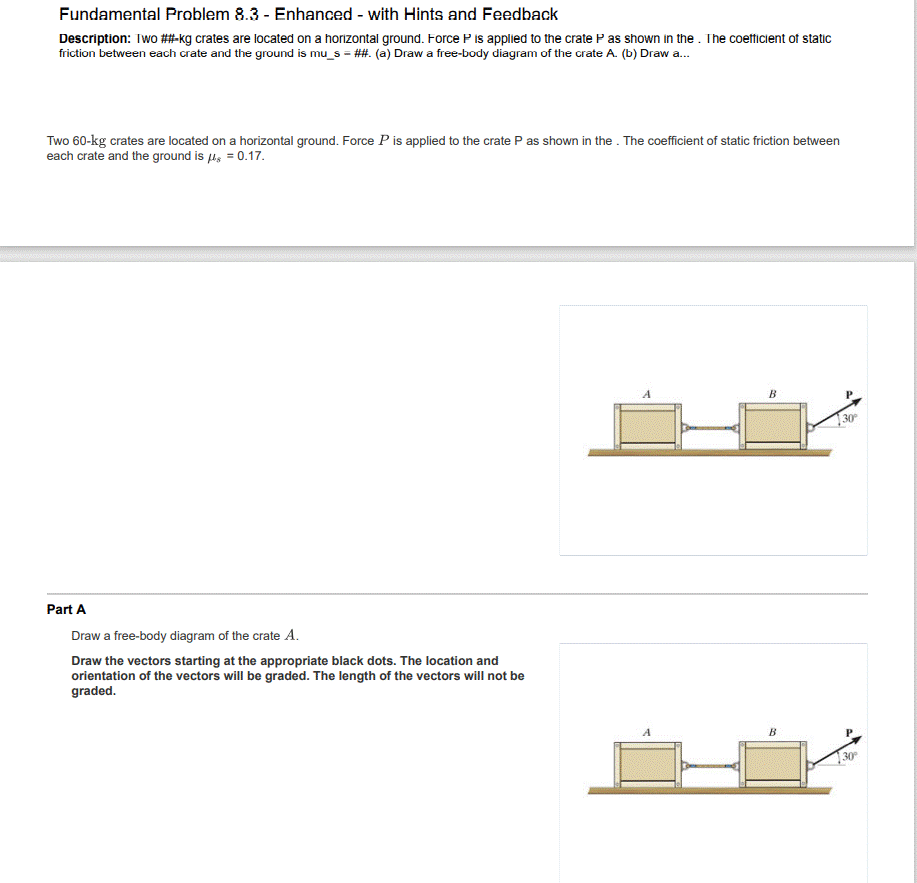 Fundamental Problem 8.3 - Enhanced - with Hints and Feedback

Description: Two ##-kg crates are located on a horizontal ground. Force P is applied to the crate P as shown in the . The coefficient of static friction between each crate and the ground is mu_s = ##. (a) Draw a free-body diagram of the crate A. (b) Draw a...

Two 60-kg crates are located on a horizontal ground. Force $P$ is applied to the crate P as shown in the . The coefficient of static friction between each crate and the ground is $\mu_s$ = 0.17.

A
B
P
30°

Part A

Draw a free-body diagram of the crate $A$.

Draw the vectors starting at the appropriate black dots. The location and orientation of the vectors will be graded. The length of the vectors will not be graded.

A
B
P
30°