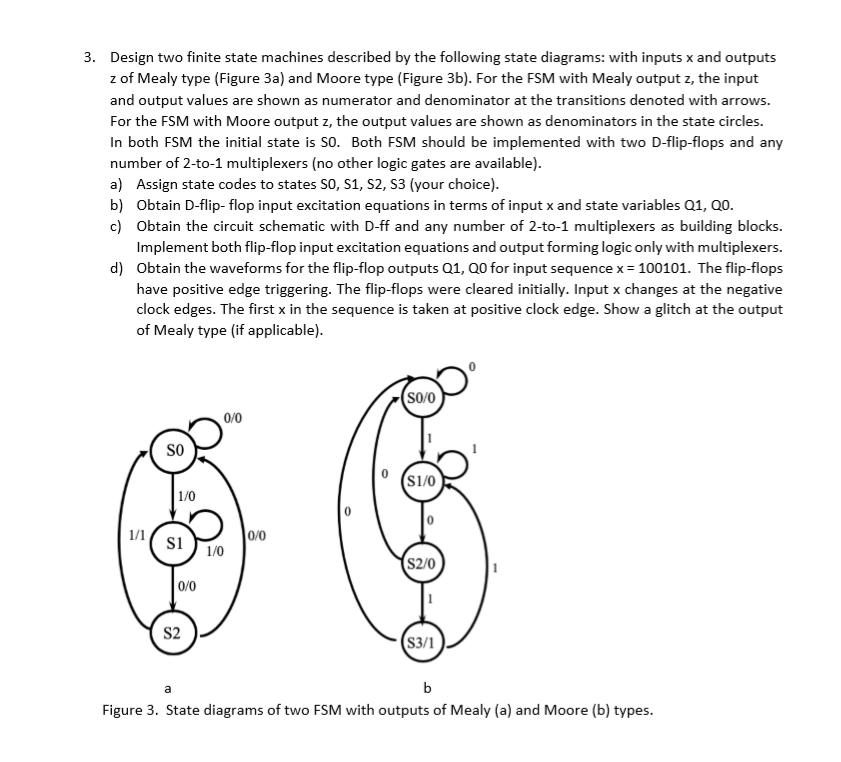 3. Design two finite state machines described by the following state diagrams: with inputs x and outputs z of Mealy type (Figure 3a) and Moore type (Figure 3b). For the FSM with Mealy output z, the input and output values are shown as numerator and denominator at the transitions denoted with arrows. For the FSM with Moore output z, the output values are shown as denominators in the state circles. In both FSM the initial state is S0. Both FSM should be implemented with two D-flip-flops and any number of 2-to-1 multiplexers (no other logic gates are available).

a) Assign state codes to states S0, S1, S2, S3 (your choice).

b) Obtain D-flip- flop input excitation equations in terms of input x and state variables Q1, Q0.

c) Obtain the circuit schematic with D-ff and any number of 2-to-1 multiplexers as building blocks. Implement both flip-flop input excitation equations and output forming logic only with multiplexers.

d) Obtain the waveforms for the flip-flop outputs Q1, Q0 for input sequence x = 100101. The flip-flops have positive edge triggering. The flip-flops were cleared initially. Input x changes at the negative clock edges. The first x in the sequence is taken at positive clock edge. Show a glitch at the output of Mealy type (if applicable).

0/0
S0
1/0
1/1
S1
1/0
0/0
0/0
S2

0
S0/0
1
1
0
S1/0
0
0
S2/0
1
1
S3/1

a
b

Figure 3. State diagrams of two FSM with outputs of Mealy (a) and Moore (b) types.