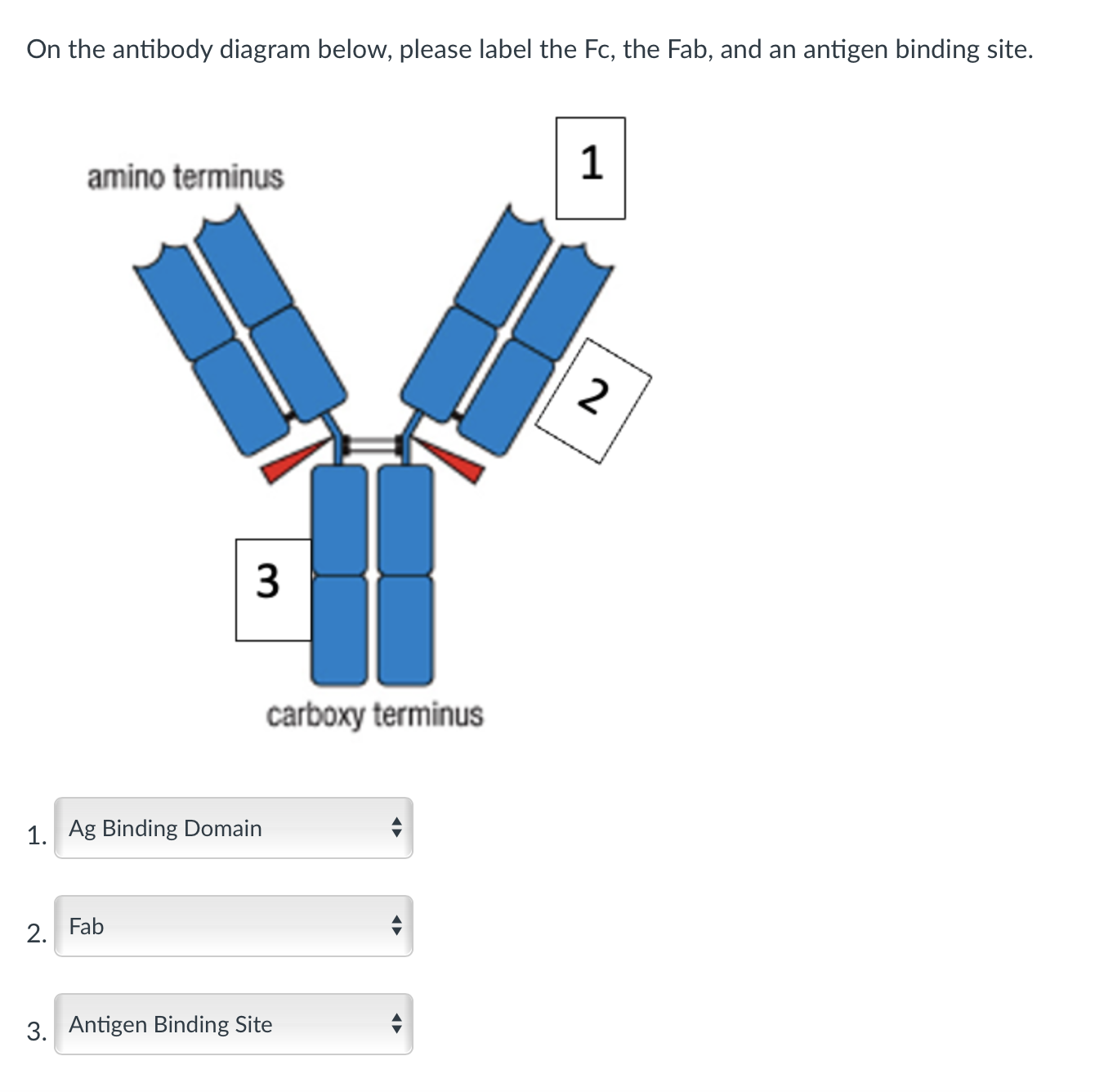 On the antibody diagram below, please label the Fc, the Fab, and an antigen binding site.

amino terminus

1

2

3

carboxy terminus

1. Ag Binding Domain

2. Fab

3. Antigen Binding Site