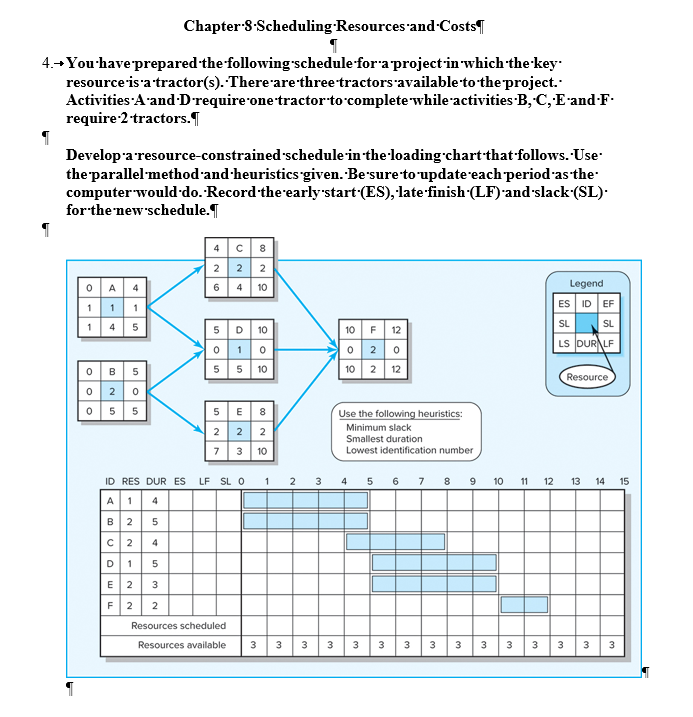 Chapter 8 Scheduling Resources and Costs¶

¶

4. You have prepared the following schedule for a project in which the key resource is a tractor(s). There are three tractors available to the project. Activities A and D require one tractor to complete while activities B, C, E and F require 2 tractors.¶

¶

Develop a resource-constrained schedule in the loading chart that follows. Use the parallel method and heuristics given. Be sure to update each period as the computer would do. Record the early start (ES), late finish (LF) and slack (SL) for the new schedule.¶

¶

| 0 | A | 4 |
|---|---|---|
| 1 | 1 | 1 |
| 1 | 4 | 5 |

| 0 | B | 5 |
|---|---|---|
| 0 | 2 | 0 |
| 0 | 5 | 5 |

| 4 | C | 8 |
|---|---|---|
| 2 | 2 | 2 |
| 6 | 4 | 10 |

| 5 | D | 10 |
|---|---|---|
| 0 | 1 | 0 |
| 5 | 5 | 10 |

| 5 | E | 8 |
|---|---|---|
| 2 | 2 | 2 |
| 7 | 3 | 10 |

| 10 | F | 12 |
|---|---|---|
| 0 | 2 | 0 |
| 10 | 2 | 12 |

Legend

| ES | ID | EF |
|---|---|---|
| SL | | SL |
| LS | DUR | LF |

Resource

Use the following heuristics:
Minimum slack
Smallest duration
Lowest identification number

| ID | RES | DUR | ES | LF | SL | 0 | 1 | 2 | 3 | 4 | 5 | 6 | 7 | 8 | 9 | 10 | 11 | 12 | 13 | 14 | 15 |
|---|---|---|---|---|---|---|---|---|---|---|---|---|---|---|---|---|---|---|---|---|---|
| A | 1 | 4 | | | | | | | | | | | | | | | | | | | |
| B | 2 | 5 | | | | | | | | | | | | | | | | | | | |
| C | 2 | 4 | | | | | | | | | | | | | | | | | | | |
| D | 1 | 5 | | | | | | | | | | | | | | | | | | | |
| E | 2 | 3 | | | | | | | | | | | | | | | | | | | |
| F | 2 | 2 | | | | | | | | | | | | | | | | | | | |
| Resources scheduled | | | | | | | | | | | | | | | | | | | | | |
| Resources available | | | | | | 3 | 3 | 3 | 3 | 3 | 3 | 3 | 3 | 3 | 3 | 3 | 3 | 3 | 3 | 3 | |

¶

¶