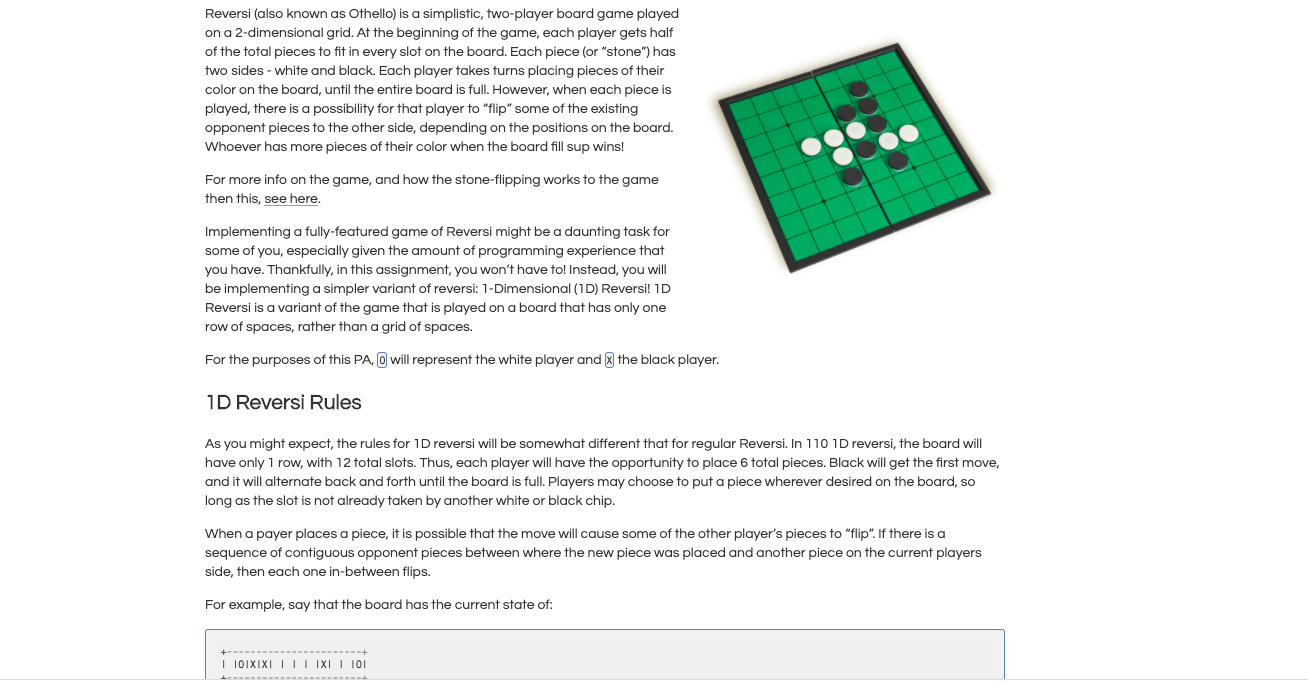 Reversi (also known as Othello) is a simplistic, two-player board game played on a 2-dimensional grid. At the beginning of the game, each player gets half of the total pieces to fit in every slot on the board. Each piece (or "stone") has two sides - white and black. Each player takes turns placing pieces of their color on the board, until the entire board is full. However, when each piece is played, there is a possibility for that player to "flip" some of the existing opponent pieces to the other side, depending on the positions on the board. Whoever has more pieces of their color when the board fill sup wins!

For more info on the game, and how the stone-flipping works to the game then this, see here.

Implementing a fully-featured game of Reversi might be a daunting task for some of you, especially given the amount of programming experience that you have. Thankfully, in this assignment, you won't have to! Instead, you will be implementing a simpler variant of reversi: 1-Dimensional (1D) Reversi! 1D Reversi is a variant of the game that is played on a board that has only one row of spaces, rather than a grid of spaces.

For the purposes of this PA, O will represent the white player and X the black player.

1D Reversi Rules

As you might expect, the rules for 1D reversi will be somewhat different that for regular Reversi. In 110 1D reversi, the board will have only 1 row, with 12 total slots. Thus, each player will have the opportunity to place 6 total pieces. Black will get the first move, and it will alternate back and forth until the board is full. Players may choose to put a piece wherever desired on the board, so long as the slot is not already taken by another white or black chip.

When a payer places a piece, it is possible that the move will cause some of the other player's pieces to "flip". If there is a sequence of contiguous opponent pieces between where the new piece was placed and another piece on the current players side, then each one in-between flips.

For example, say that the board has the current state of:

+-----------------------+
| |O|X|X| | | | |X| | |O|
+-----------------------+