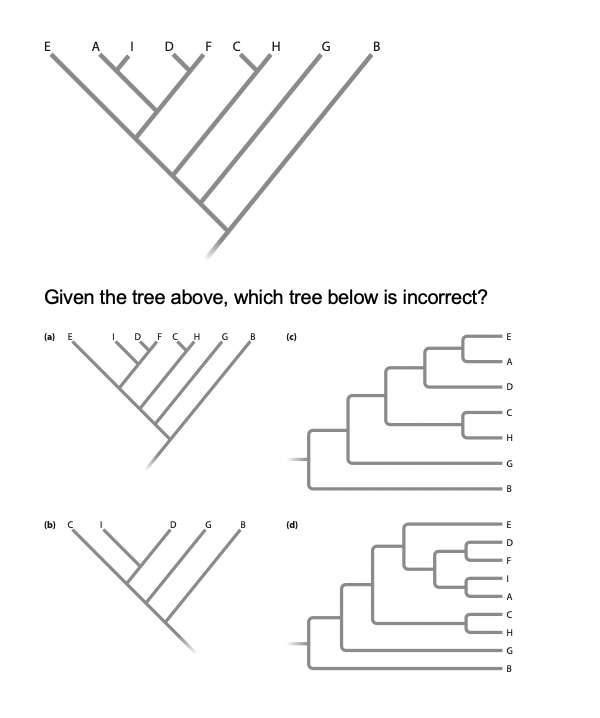 E A I D F C H G B

Given the tree above, which tree below is incorrect?

(a) E I D F C H G B

(c) E A D C H G B

(b) C I D G B

(d) E D F I A C H G B