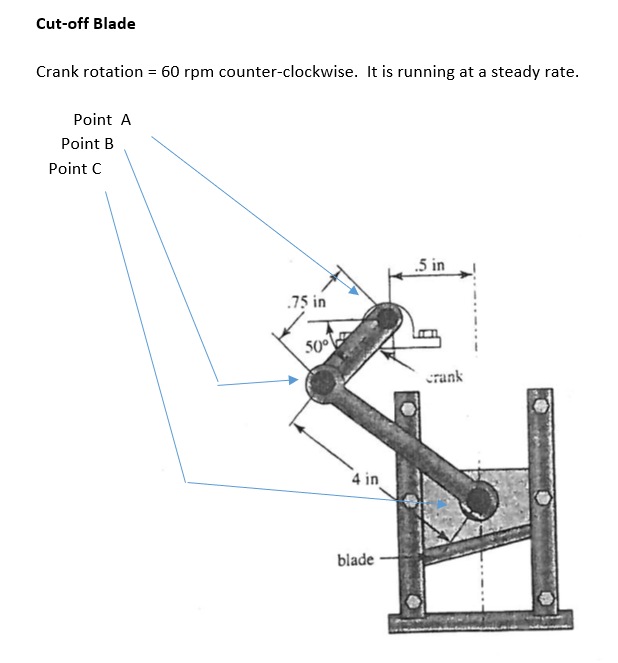 Cut-off Blade

Crank rotation = 60 rpm counter-clockwise. It is running at a steady rate.

Point A
Point B
Point C

.5 in
.75 in
50°
crank
4 in
blade