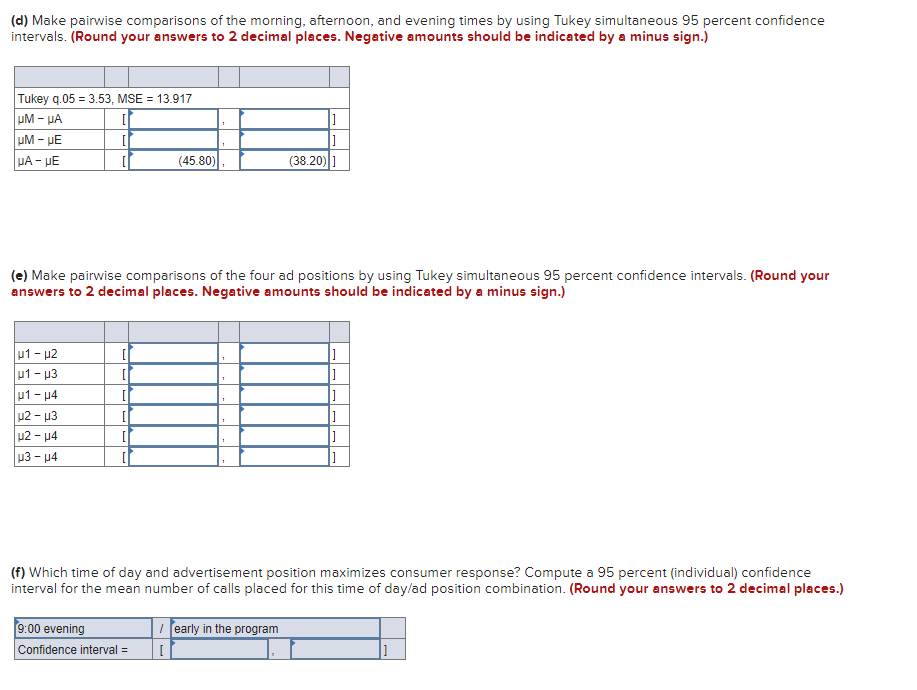 (d) Make pairwise comparisons of the morning, afternoon, and evening times by using Tukey simultaneous 95 percent confidence intervals. (Round your answers to 2 decimal places. Negative amounts should be indicated by a minus sign.)

| | | | | | |
|---|---|---|---|---|---|
| Tukey q.05 = 3.53, MSE = 13.917 | | | | | |
| μM − μA | [ | | , | | ] |
| μM − μE | [ | | , | | ] |
| μA − μE | [ | (45.80) | , | (38.20) | ] |

(e) Make pairwise comparisons of the four ad positions by using Tukey simultaneous 95 percent confidence intervals. (Round your answers to 2 decimal places. Negative amounts should be indicated by a minus sign.)

| | | | | | |
|---|---|---|---|---|---|
| μ1 − μ2 | [ | | , | | ] |
| μ1 − μ3 | [ | | , | | ] |
| μ1 − μ4 | [ | | , | | ] |
| μ2 − μ3 | [ | | , | | ] |
| μ2 − μ4 | [ | | , | | ] |
| μ3 − μ4 | [ | | , | | ] |

(f) Which time of day and advertisement position maximizes consumer response? Compute a 95 percent (individual) confidence interval for the mean number of calls placed for this time of day/ad position combination. (Round your answers to 2 decimal places.)

| | | | | | |
|---|---|---|---|---|---|
| 9:00 evening | / | early in the program | | | |
| Confidence interval = | [ | | , | | ] |