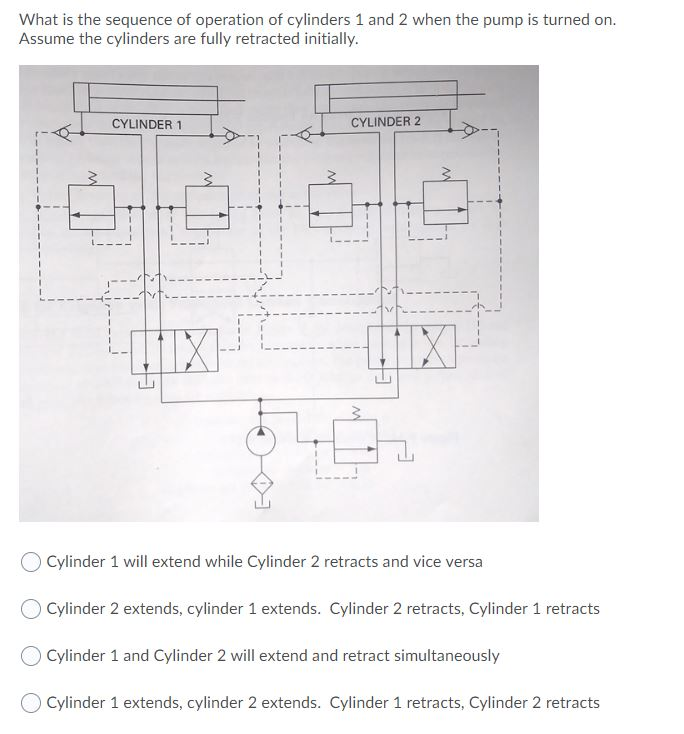 What is the sequence of operation of cylinders 1 and 2 when the pump is turned on. Assume the cylinders are fully retracted initially.

CYLINDER 1

CYLINDER 2

Cylinder 1 will extend while Cylinder 2 retracts and vice versa

Cylinder 2 extends, cylinder 1 extends. Cylinder 2 retracts, Cylinder 1 retracts

Cylinder 1 and Cylinder 2 will extend and retract simultaneously

Cylinder 1 extends, cylinder 2 extends. Cylinder 1 retracts, Cylinder 2 retracts