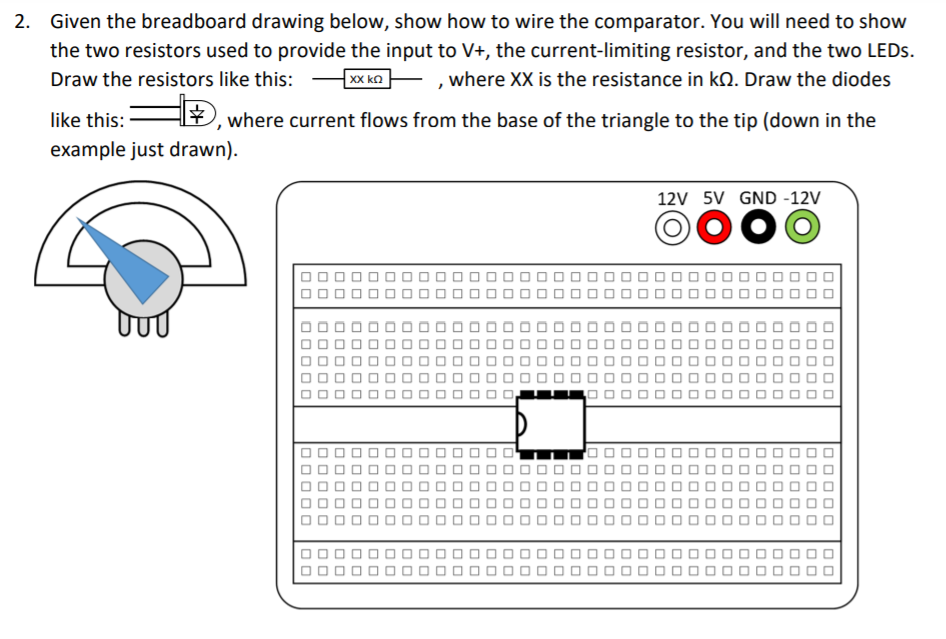 2. Given the breadboard drawing below, show how to wire the comparator. You will need to show the two resistors used to provide the input to V+, the current-limiting resistor, and the two LEDs. Draw the resistors like this: XX kΩ , where XX is the resistance in kΩ. Draw the diodes like this: , where current flows from the base of the triangle to the tip (down in the example just drawn).

12V 5V GND -12V