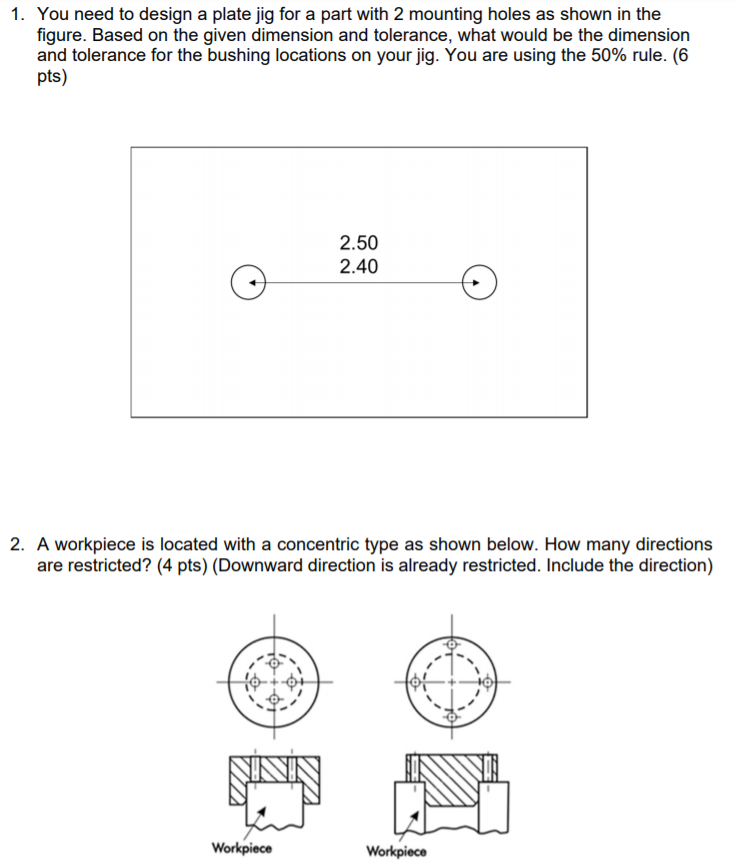 1. You need to design a plate jig for a part with 2 mounting holes as shown in the figure. Based on the given dimension and tolerance, what would be the dimension and tolerance for the bushing locations on your jig. You are using the 50% rule. (6 pts)

2.50
2.40

2. A workpiece is located with a concentric type as shown below. How many directions are restricted? (4 pts) (Downward direction is already restricted. Include the direction)

Workpiece

Workpiece