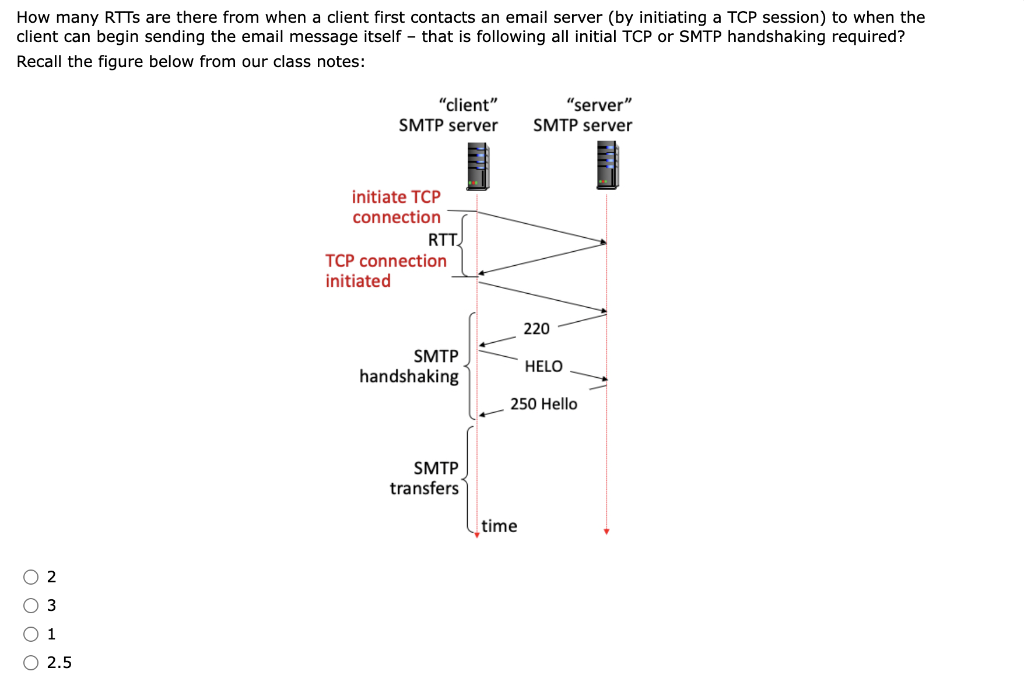 How many RTTs are there from when a client first contacts an email server (by initiating a TCP session) to when the client can begin sending the email message itself – that is following all initial TCP or SMTP handshaking required?

Recall the figure below from our class notes:

"client" SMTP server

"server" SMTP server

initiate TCP connection

RTT

TCP connection initiated

220

SMTP handshaking

HELO

250 Hello

SMTP transfers

time

2

3

1

2.5