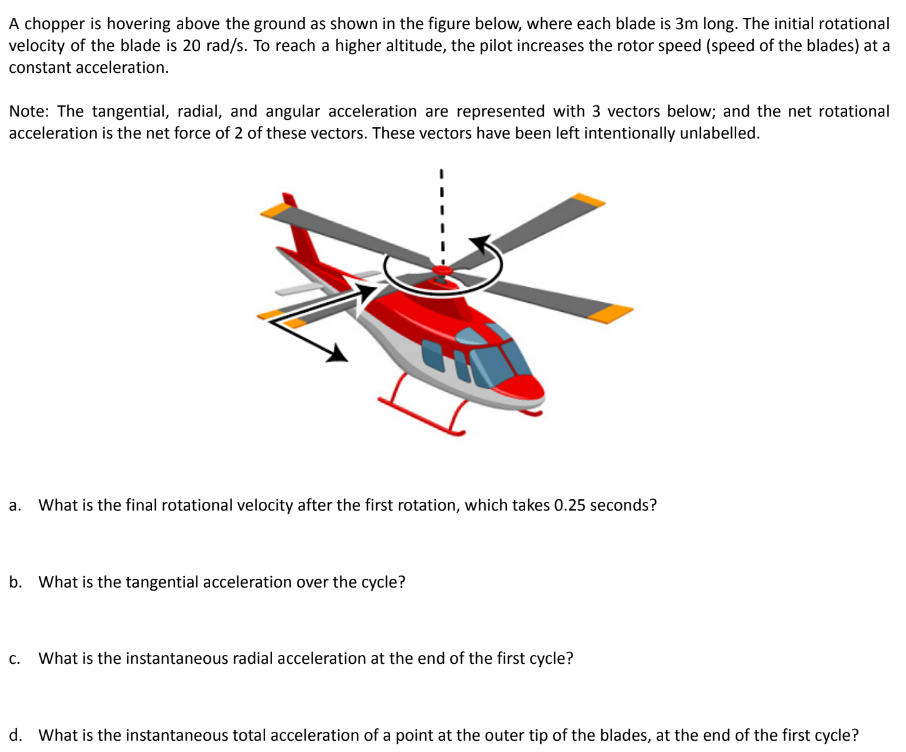 A chopper is hovering above the ground as shown in the figure below, where each blade is 3m long. The initial rotational velocity of the blade is 20 rad/s. To reach a higher altitude, the pilot increases the rotor speed (speed of the blades) at a constant acceleration.

Note: The tangential, radial, and angular acceleration are represented with 3 vectors below; and the net rotational acceleration is the net force of 2 of these vectors. These vectors have been left intentionally unlabelled.

a. What is the final rotational velocity after the first rotation, which takes 0.25 seconds?

b. What is the tangential acceleration over the cycle?

c. What is the instantaneous radial acceleration at the end of the first cycle?

d. What is the instantaneous total acceleration of a point at the outer tip of the blades, at the end of the first cycle?