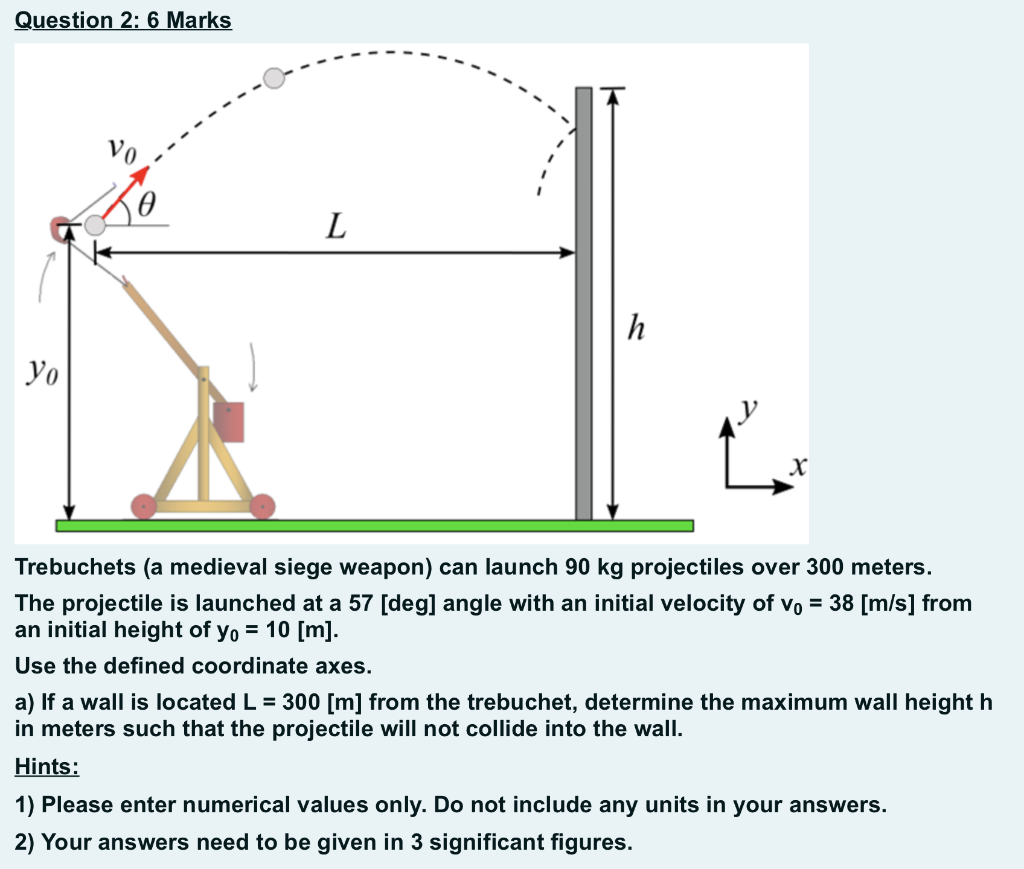 Question 2: 6 Marks

$v_0$
$\theta$
$L$
$h$
$y_0$
$y$
$x$

Trebuchets (a medieval siege weapon) can launch 90 kg projectiles over 300 meters.

The projectile is launched at a 57 [deg] angle with an initial velocity of $v_0$ = 38 [m/s] from an initial height of $y_0$ = 10 [m].

Use the defined coordinate axes.

a) If a wall is located L = 300 [m] from the trebuchet, determine the maximum wall height h in meters such that the projectile will not collide into the wall.

Hints:

1) Please enter numerical values only. Do not include any units in your answers.

2) Your answers need to be given in 3 significant figures.