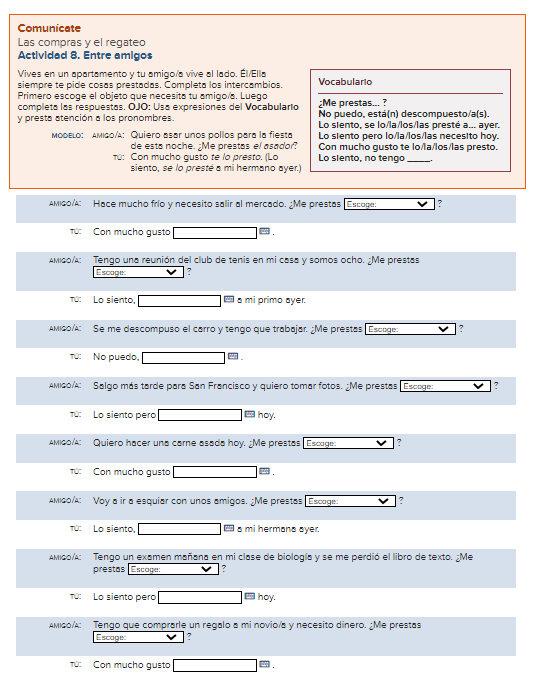 Comunícate
Las compras y el regateo
Actividad 8. Entre amigos

Vives en un apartamento y tu amigo/a vive al lado. Él/Ella siempre te pide cosas prestadas. Completa los intercambios. Primero escoge el objeto que necesita tu amigo/a. Luego completa las respuestas. OJO: Usa expresiones del Vocabulario y presta atención a los pronombres.

MODELO: AMIGO/A: Quiero asar unos pollos para la fiesta de esta noche. ¿Me prestas el asador?
TÚ: Con mucho gusto te lo presto. (Lo siento, se lo presté a mi hermano ayer.)

Vocabulario
¿Me prestas... ?
No puedo, está(n) descompuesto/a(s).
Lo siento, se lo/la/los/las presté a... ayer.
Lo siento pero lo/la/los/las necesito hoy.
Con mucho gusto te lo/la/los/las presto.
Lo siento, no tengo _____.

AMIGO/A: Hace mucho frío y necesito salir al mercado. ¿Me prestas Escoge: ?
TÚ: Con mucho gusto .

AMIGO/A: Tengo una reunión del club de tenis en mi casa y somos ocho. ¿Me prestas Escoge: ?
TÚ: Lo siento, a mi primo ayer.

AMIGO/A: Se me descompuso el carro y tengo que trabajar. ¿Me prestas Escoge: ?
TÚ: No puedo, .

AMIGO/A: Salgo más tarde para San Francisco y quiero tomar fotos. ¿Me prestas Escoge: ?
TÚ: Lo siento pero hoy.

AMIGO/A: Quiero hacer una carne asada hoy. ¿Me prestas Escoge: ?
TÚ: Con mucho gusto .

AMIGO/A: Voy a ir a esquiar con unos amigos. ¿Me prestas Escoge: ?
TÚ: Lo siento, a mi hermana ayer.

AMIGO/A: Tengo un examen mañana en mi clase de biología y se me perdió el libro de texto. ¿Me prestas Escoge: ?
TÚ: Lo siento pero hoy.

AMIGO/A: Tengo que comprarle un regalo a mi novio/a y necesito dinero. ¿Me prestas Escoge: ?
TÚ: Con mucho gusto .