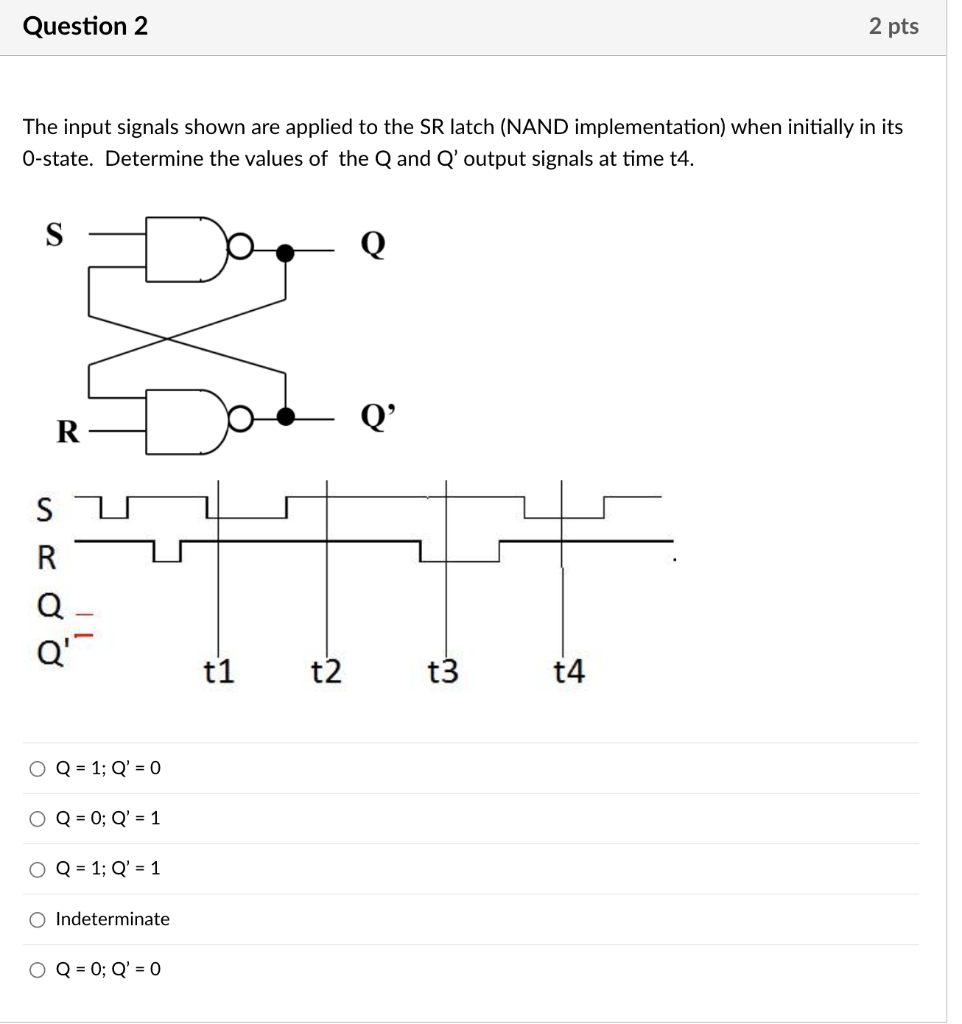 Question 2

2 pts

The input signals shown are applied to the SR latch (NAND implementation) when initially in its 0-state. Determine the values of the Q and Q' output signals at time t4.

S

Q

R

Q'

S
R
Q
Q'

t1 t2 t3 t4

Q = 1; Q' = 0

Q = 0; Q' = 1

Q = 1; Q' = 1

Indeterminate

Q = 0; Q' = 0