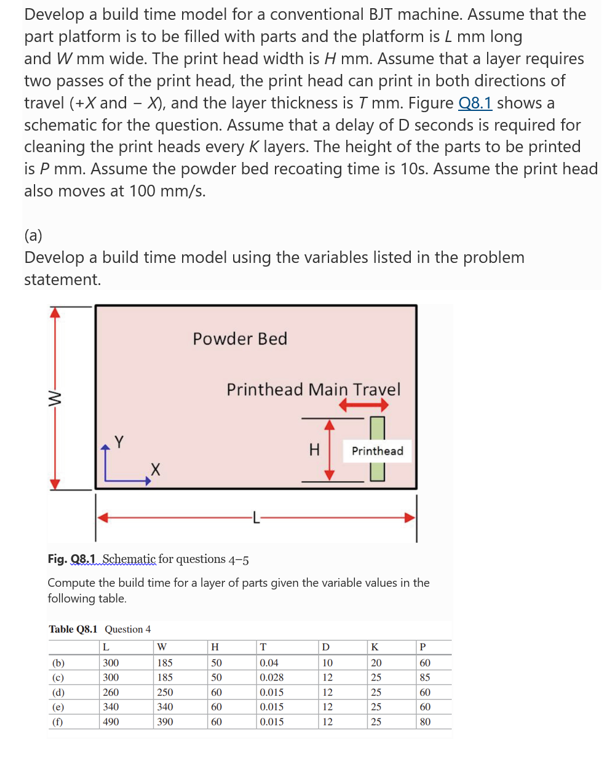 Develop a build time model for a conventional BJT machine. Assume that the part platform is to be filled with parts and the platform is $L$ mm long and $W$ mm wide. The print head width is $H$ mm. Assume that a layer requires two passes of the print head, the print head can print in both directions of travel ($+X$ and $-X$), and the layer thickness is $T$ mm. Figure Q8.1 shows a schematic for the question. Assume that a delay of D seconds is required for cleaning the print heads every $K$ layers. The height of the parts to be printed is $P$ mm. Assume the powder bed recoating time is 10s. Assume the print head also moves at 100 mm/s.

(a)
Develop a build time model using the variables listed in the problem statement.

Powder Bed

Printhead Main Travel

W

Y

X

H

Printhead

L

Fig. Q8.1 Schematic for questions 4–5

Compute the build time for a layer of parts given the variable values in the following table.

Table Q8.1 Question 4

| | L | W | H | T | D | K | P |
|---|---|---|---|---|---|---|---|
| (b) | 300 | 185 | 50 | 0.04 | 10 | 20 | 60 |
| (c) | 300 | 185 | 50 | 0.028 | 12 | 25 | 85 |
| (d) | 260 | 250 | 60 | 0.015 | 12 | 25 | 60 |
| (e) | 340 | 340 | 60 | 0.015 | 12 | 25 | 60 |
| (f) | 490 | 390 | 60 | 0.015 | 12 | 25 | 80 |