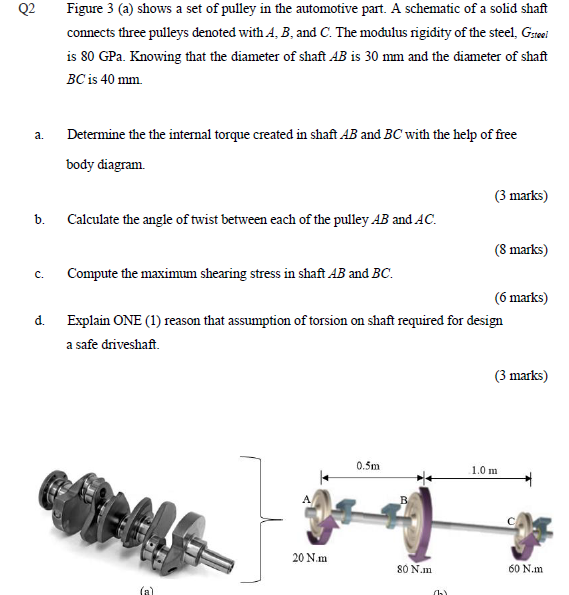 Q2 Figure 3 (a) shows a set of pulley in the automotive part. A schematic of a solid shaft connects three pulleys denoted with $A$, $B$, and $C$. The modulus rigidity of the steel, $G_{steel}$ is 80 GPa. Knowing that the diameter of shaft $AB$ is 30 mm and the diameter of shaft $BC$ is 40 mm.

a. Determine the the internal torque created in shaft $AB$ and $BC$ with the help of free body diagram.

(3 marks)

b. Calculate the angle of twist between each of the pulley $AB$ and $AC$.

(8 marks)

c. Compute the maximum shearing stress in shaft $AB$ and $BC$.

(6 marks)

d. Explain ONE (1) reason that assumption of torsion on shaft required for design a safe driveshaft.

(3 marks)

0.5m
1.0 m
A
B
C
20 N.m
80 N.m
60 N.m
(a)
(b)