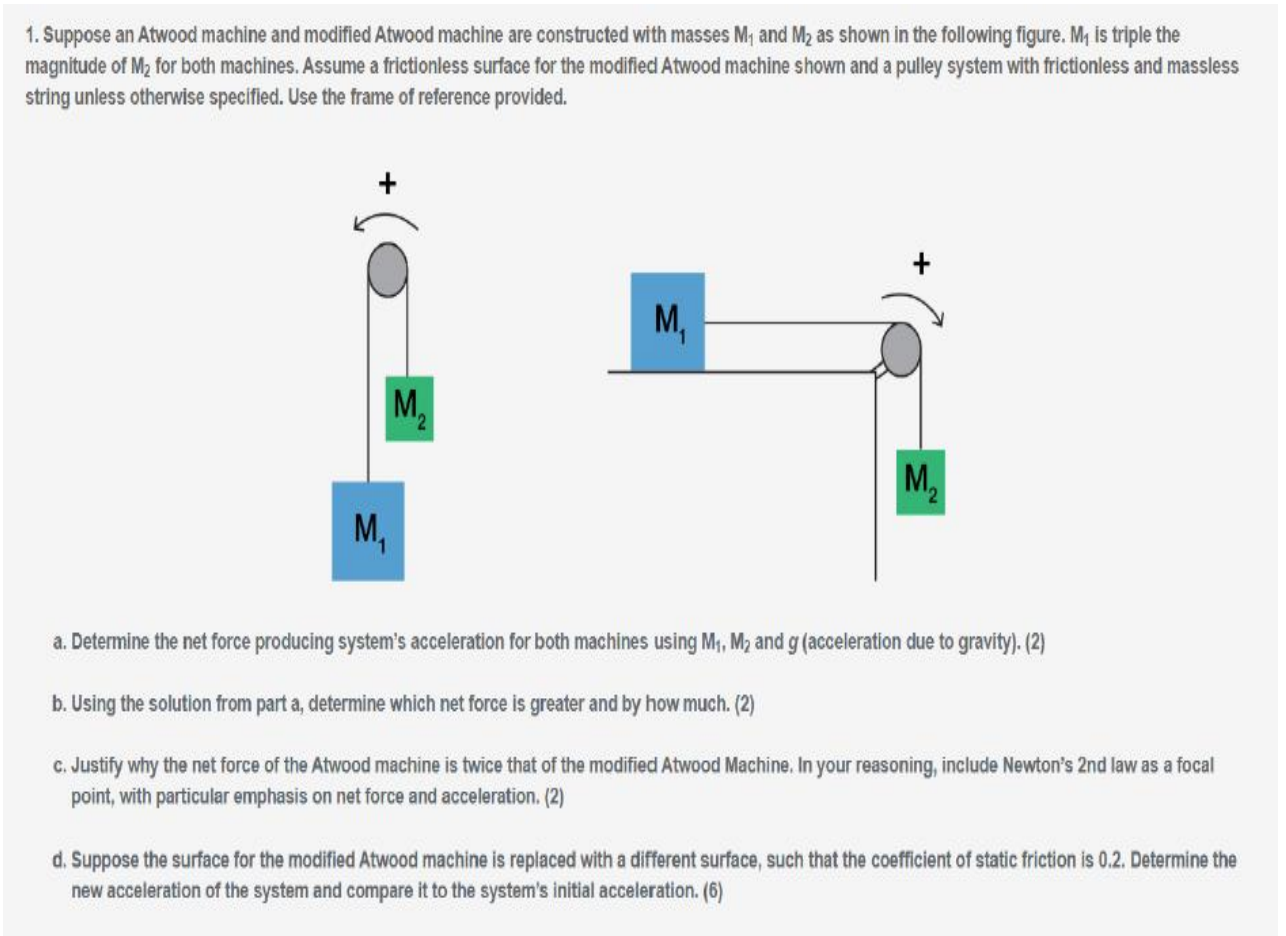 1. Suppose an Atwood machine and modified Atwood machine are constructed with masses $M_1$ and $M_2$ as shown in the following figure. $M_1$ is triple the magnitude of $M_2$ for both machines. Assume a frictionless surface for the modified Atwood machine shown and a pulley system with frictionless and massless string unless otherwise specified. Use the frame of reference provided.

+

$M_2$

$M_1$

+

$M_1$

$M_2$

a. Determine the net force producing system's acceleration for both machines using $M_1$, $M_2$ and $g$ (acceleration due to gravity). (2)

b. Using the solution from part a, determine which net force is greater and by how much. (2)

c. Justify why the net force of the Atwood machine is twice that of the modified Atwood Machine. In your reasoning, include Newton's 2nd law as a focal point, with particular emphasis on net force and acceleration. (2)

d. Suppose the surface for the modified Atwood machine is replaced with a different surface, such that the coefficient of static friction is 0.2. Determine the new acceleration of the system and compare it to the system's initial acceleration. (6)