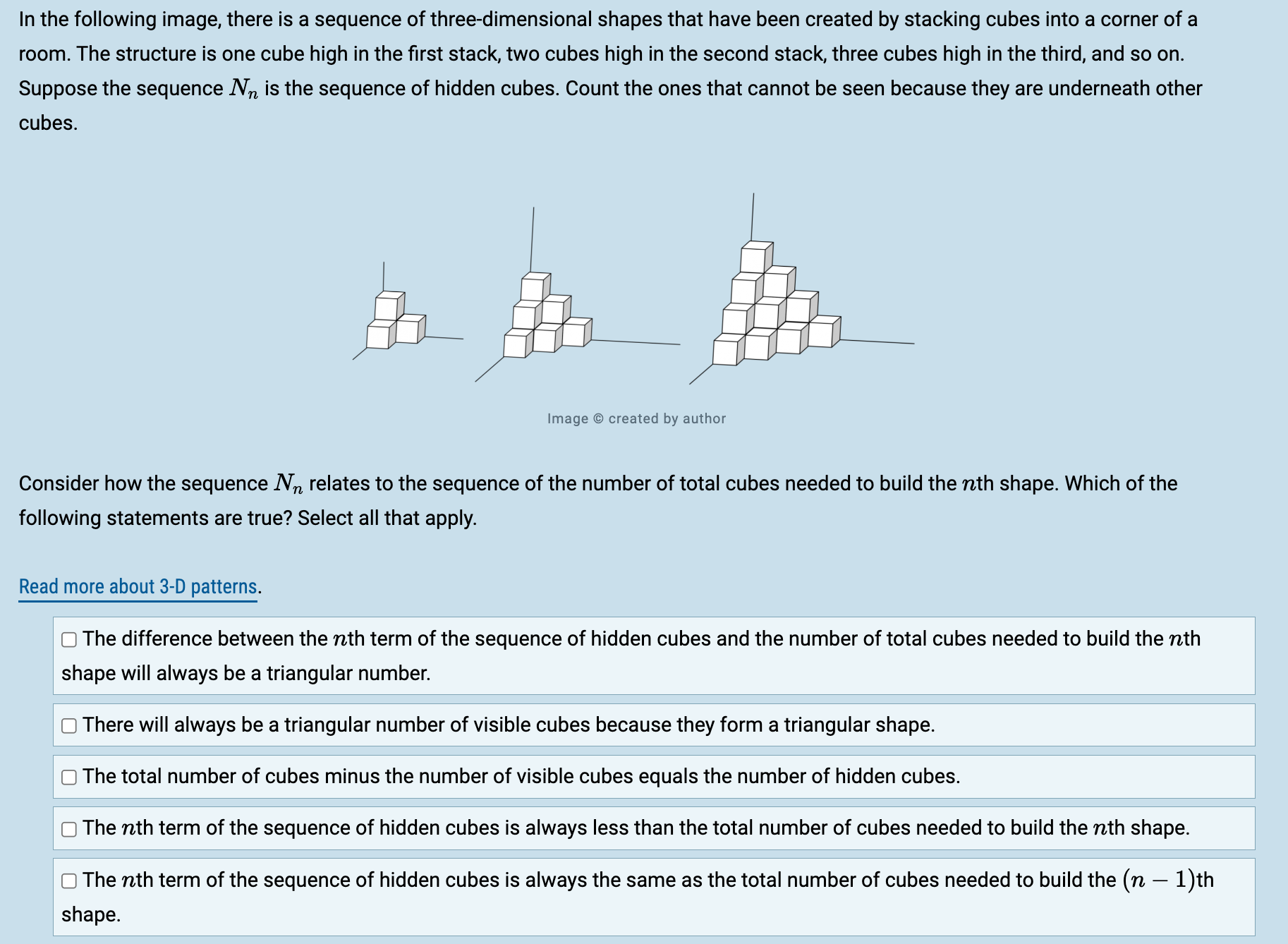 In the following image, there is a sequence of three-dimensional shapes that have been created by stacking cubes into a corner of a room. The structure is one cube high in the first stack, two cubes high in the second stack, three cubes high in the third, and so on. Suppose the sequence $N_n$ is the sequence of hidden cubes. Count the ones that cannot be seen because they are underneath other cubes.

Image © created by author

Consider how the sequence $N_n$ relates to the sequence of the number of total cubes needed to build the $n$th shape. Which of the following statements are true? Select all that apply.

Read more about 3-D patterns.

The difference between the $n$th term of the sequence of hidden cubes and the number of total cubes needed to build the $n$th shape will always be a triangular number.

There will always be a triangular number of visible cubes because they form a triangular shape.

The total number of cubes minus the number of visible cubes equals the number of hidden cubes.

The $n$th term of the sequence of hidden cubes is always less than the total number of cubes needed to build the $n$th shape.

The $n$th term of the sequence of hidden cubes is always the same as the total number of cubes needed to build the $(n-1)$th shape.