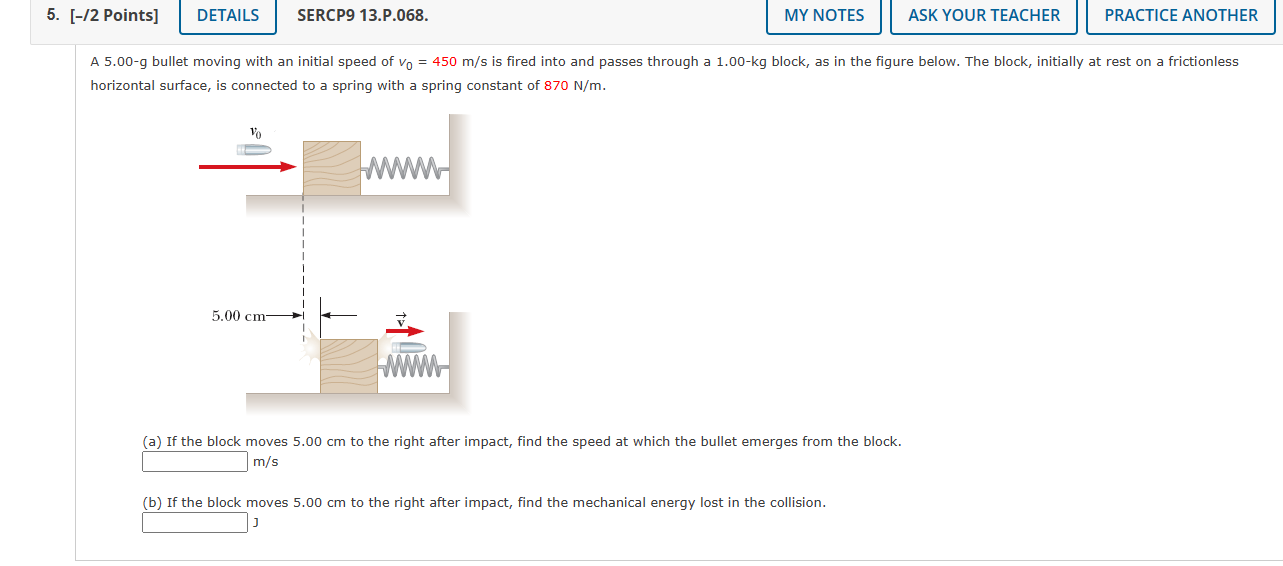 5. [–/2 Points] DETAILS SERCP9 13.P.068. MY NOTES ASK YOUR TEACHER PRACTICE ANOTHER

A 5.00-g bullet moving with an initial speed of $v_0$ = 450 m/s is fired into and passes through a 1.00-kg block, as in the figure below. The block, initially at rest on a frictionless horizontal surface, is connected to a spring with a spring constant of 870 N/m.

$v_0$

5.00 cm

$\vec{v}$

(a) If the block moves 5.00 cm to the right after impact, find the speed at which the bullet emerges from the block.
m/s

(b) If the block moves 5.00 cm to the right after impact, find the mechanical energy lost in the collision.
J