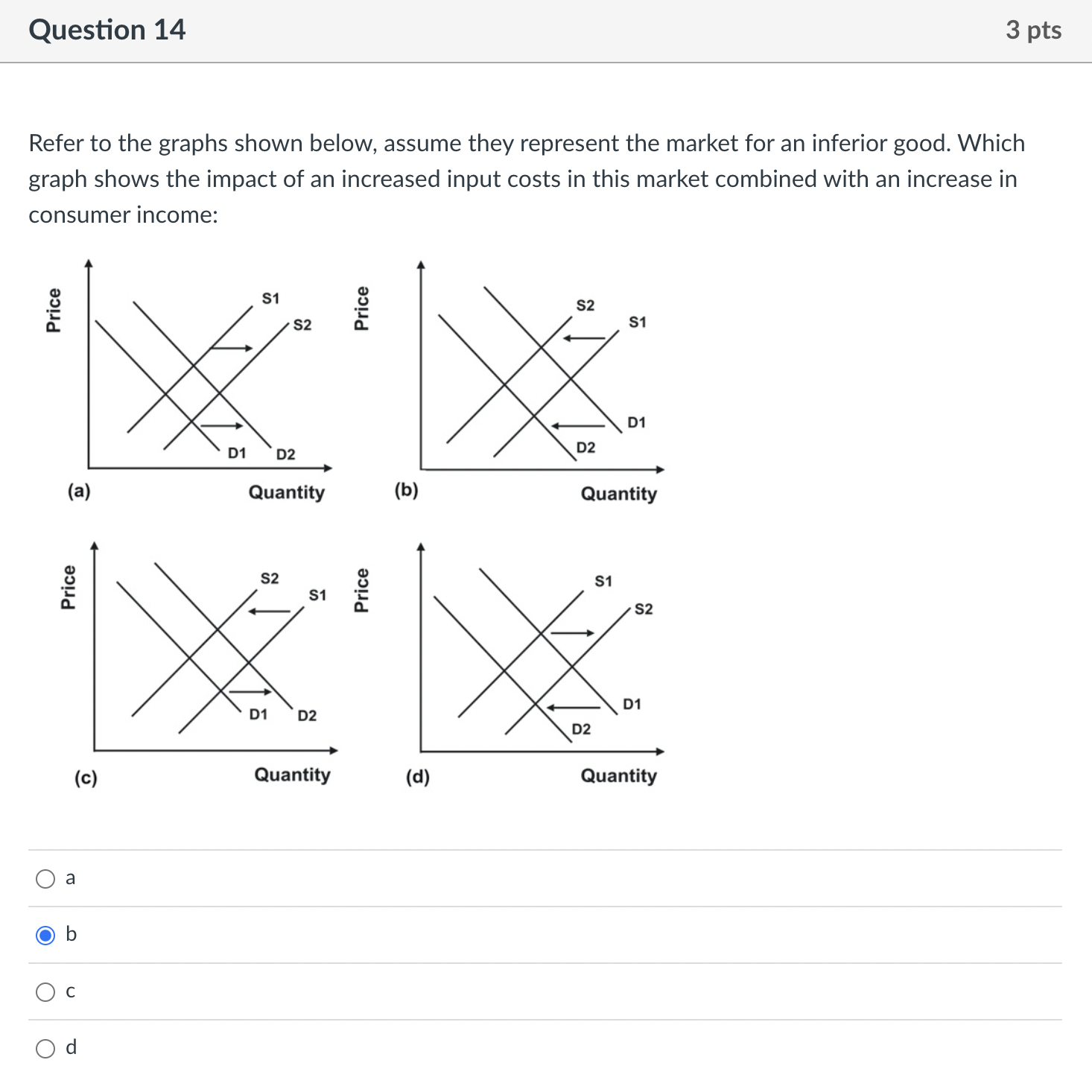 Question 14

3 pts

Refer to the graphs shown below, assume they represent the market for an inferior good. Which graph shows the impact of an increased input costs in this market combined with an increase in consumer income:

Price
S1
S2
D1
D2
(a)
Quantity

Price
S2
S1
D1
D2
(b)
Quantity

Price
S2
S1
D1
D2
(c)
Quantity

Price
S1
S2
D1
D2
(d)
Quantity

a

b

c

d