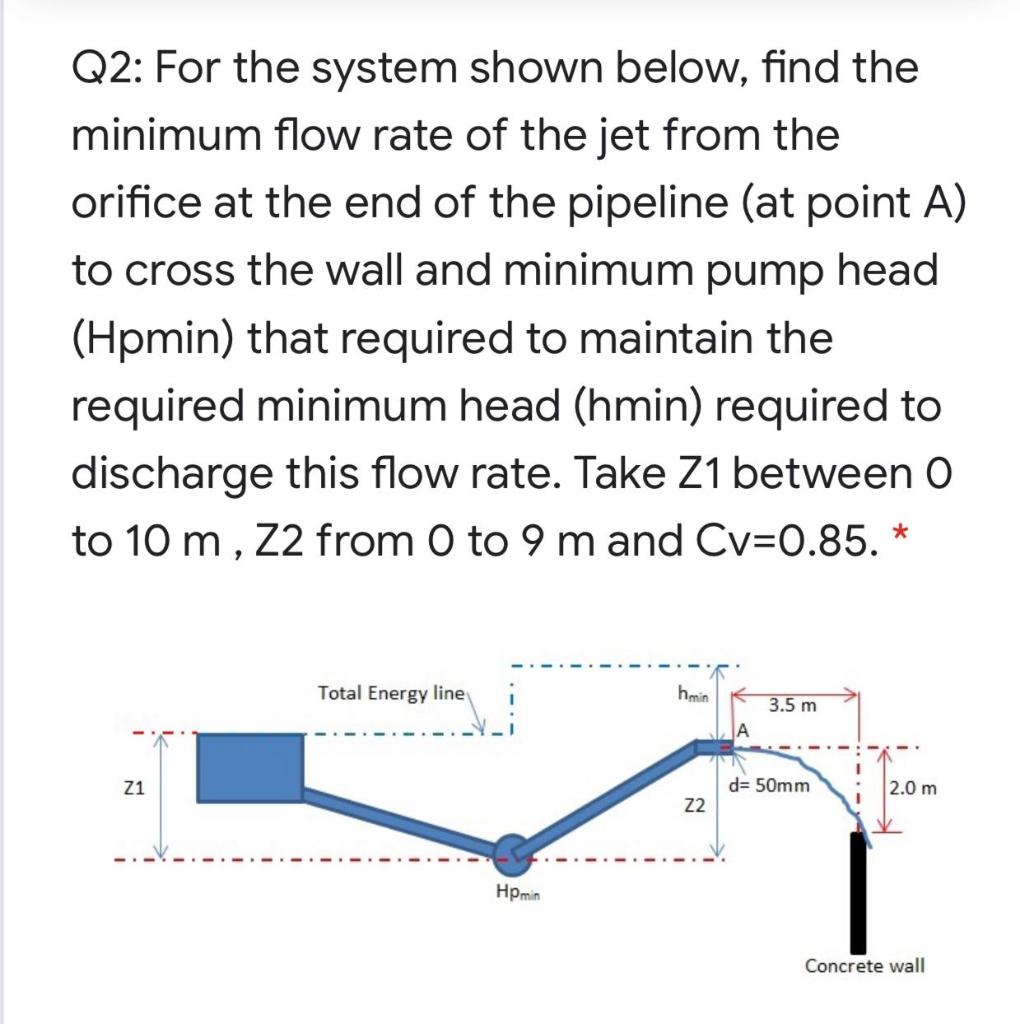 Q2: For the system shown below, find the minimum flow rate of the jet from the orifice at the end of the pipeline (at point A) to cross the wall and minimum pump head (Hpmin) that required to maintain the required minimum head (hmin) required to discharge this flow rate. Take Z1 between 0 to 10 m , Z2 from 0 to 9 m and Cv=0.85. *

Total Energy line
$h_{min}$
3.5 m
A
Z1
d= 50mm
2.0 m
Z2
$Hp_{min}$
Concrete wall