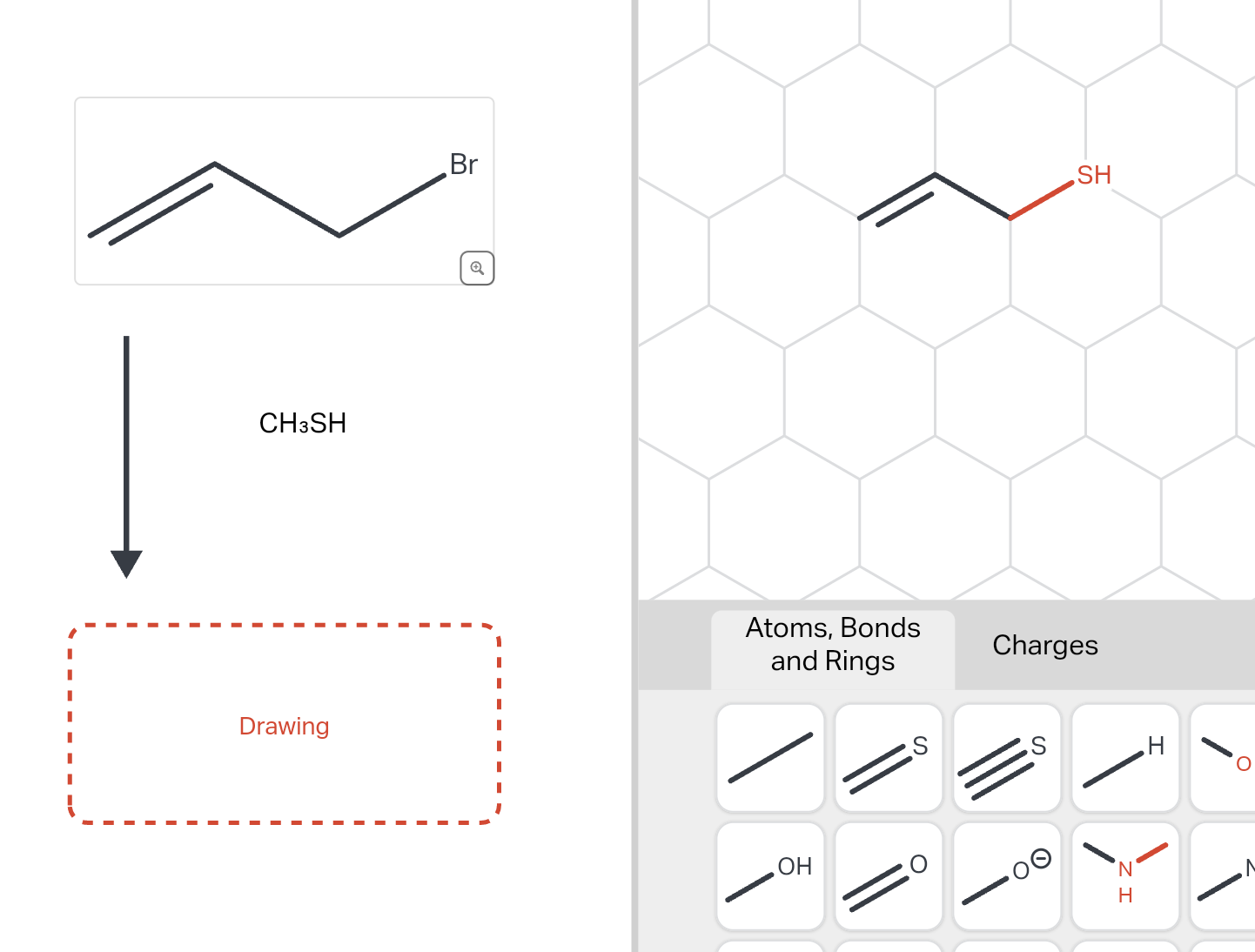 Br

$CH_3SH$

Drawing

SH

Atoms, Bonds and Rings

Charges

S

S

H

O

OH

O

$O^{\ominus}$

N
H

N