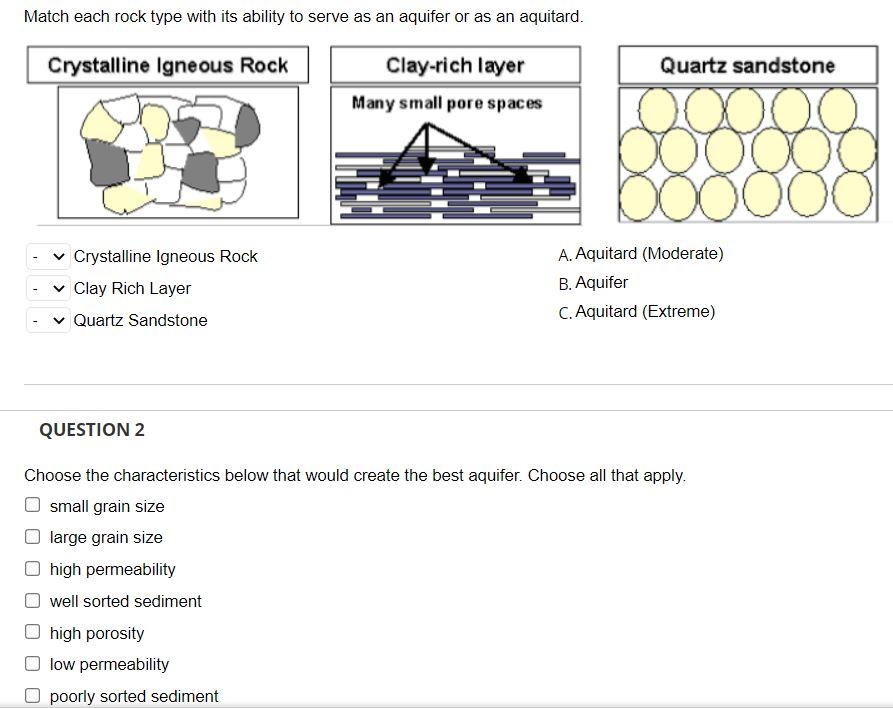 Match each rock type with its ability to serve as an aquifer or as an aquitard.

Crystalline Igneous Rock

Clay-rich layer

Many small pore spaces

Quartz sandstone

- Crystalline Igneous Rock

- Clay Rich Layer

- Quartz Sandstone

A. Aquitard (Moderate)

B. Aquifer

C. Aquitard (Extreme)

QUESTION 2

Choose the characteristics below that would create the best aquifer. Choose all that apply.

small grain size

large grain size

high permeability

well sorted sediment

high porosity

low permeability

poorly sorted sediment