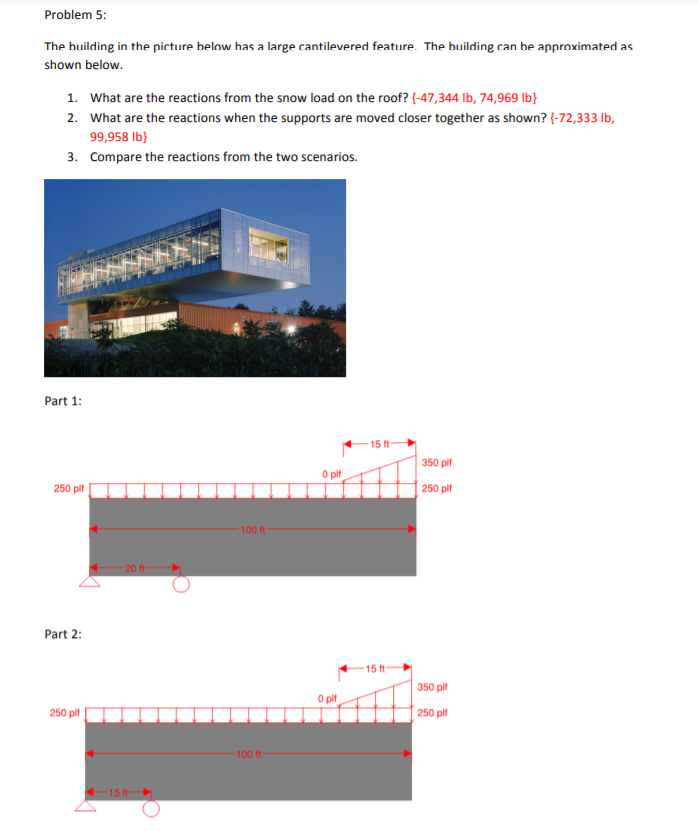 Problem 5:

The building in the picture below has a large cantilevered feature. The building can be approximated as shown below.

1. What are the reactions from the snow load on the roof? {-47,344 lb, 74,969 lb}
2. What are the reactions when the supports are moved closer together as shown? {-72,333 lb, 99,958 lb}
3. Compare the reactions from the two scenarios.

Part 1:

15 ft
350 plf
0 plf
250 plf
250 plf
100 ft
20 ft

Part 2:

15 ft
350 plf
0 plf
250 plf
250 plf
100 ft
15 ft