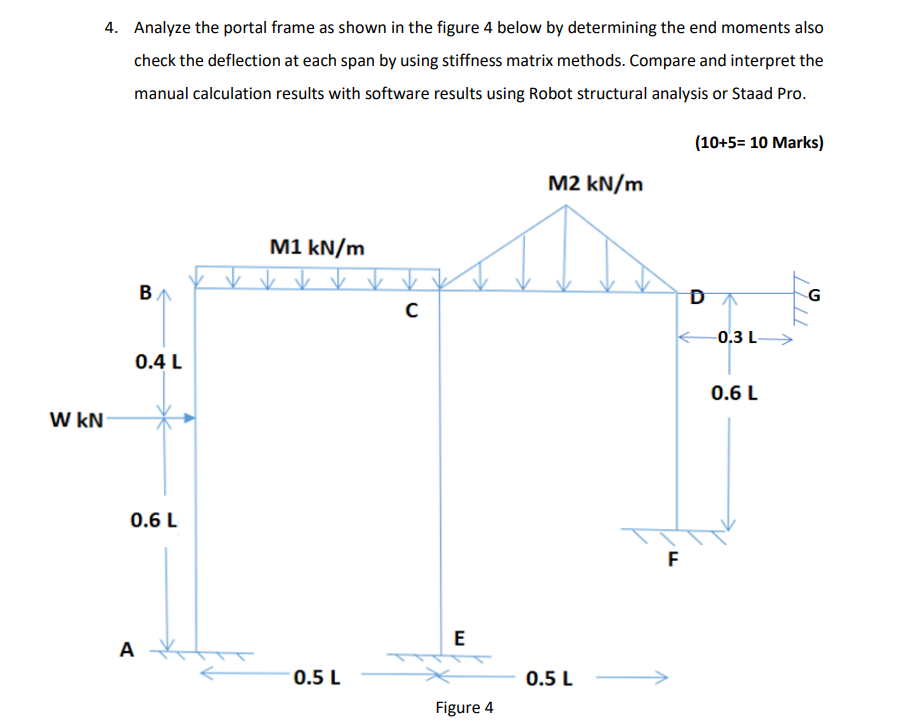 4. Analyze the portal frame as shown in the figure 4 below by determining the end moments also check the deflection at each span by using stiffness matrix methods. Compare and interpret the manual calculation results with software results using Robot structural analysis or Staad Pro.

(10+5= 10 Marks)

M2 kN/m

M1 kN/m

B

C

D

G

0.3 L

0.4 L

0.6 L

W kN

0.6 L

F

A

E

0.5 L

0.5 L

Figure 4