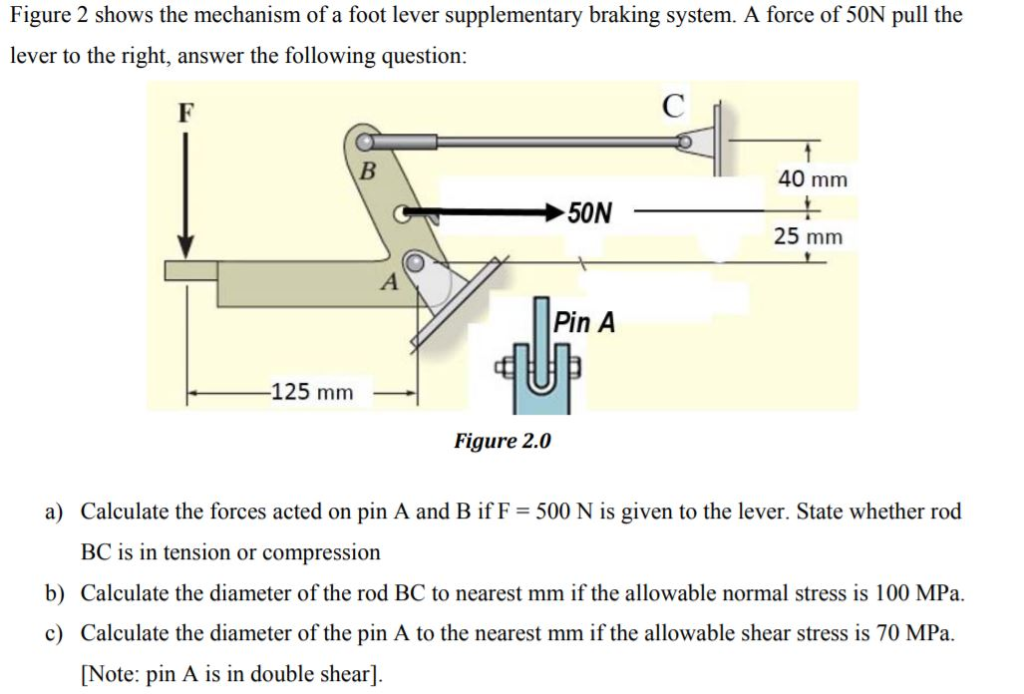 Figure 2 shows the mechanism of a foot lever supplementary braking system. A force of 50N pull the lever to the right, answer the following question:

F

C

B

40 mm

50N

25 mm

A

Pin A

125 mm

Figure 2.0

a) Calculate the forces acted on pin A and B if F = 500 N is given to the lever. State whether rod BC is in tension or compression

b) Calculate the diameter of the rod BC to nearest mm if the allowable normal stress is 100 MPa.

c) Calculate the diameter of the pin A to the nearest mm if the allowable shear stress is 70 MPa. [Note: pin A is in double shear].